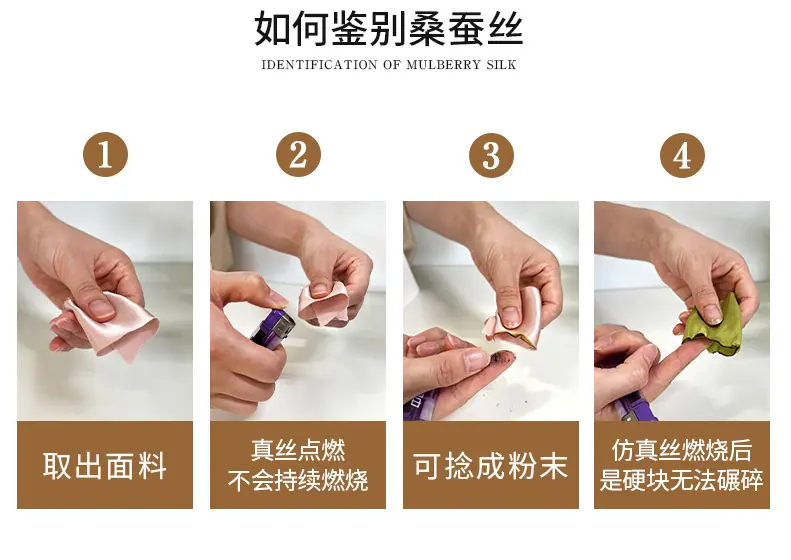 如何鉴别桑蚕丝
IDENTIFICATION OF MULBERRY SILK

1

取出面料

2

真丝点燃
不会持续燃烧

3

可捻成粉末

4

仿真丝燃烧后
是硬块无法碾碎