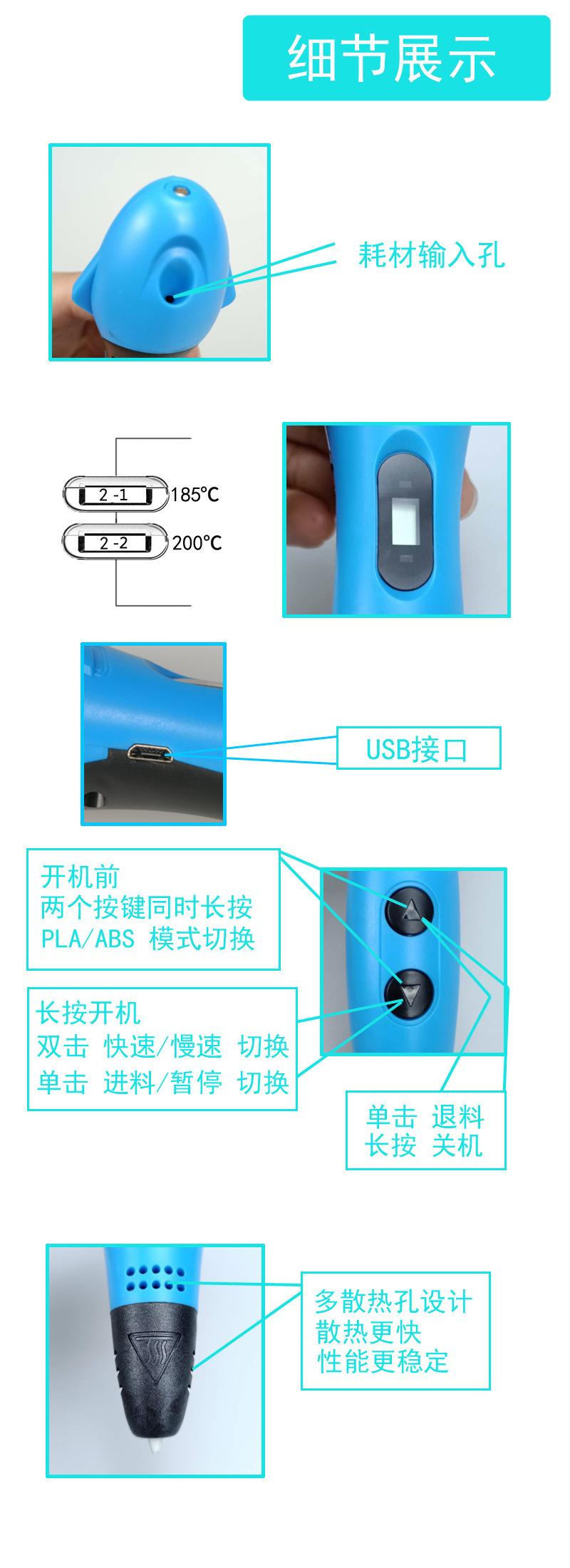 细节展示

耗材输入孔

2 -1 185℃
2 -2 200℃

USB接口

开机前
两个按键同时长按
PLA/ABS 模式切换

长按开机
双击 快速/慢速 切换
单击 进料/暂停 切换

单击 退料
长按 关机

多散热孔设计
散热更快
性能更稳定