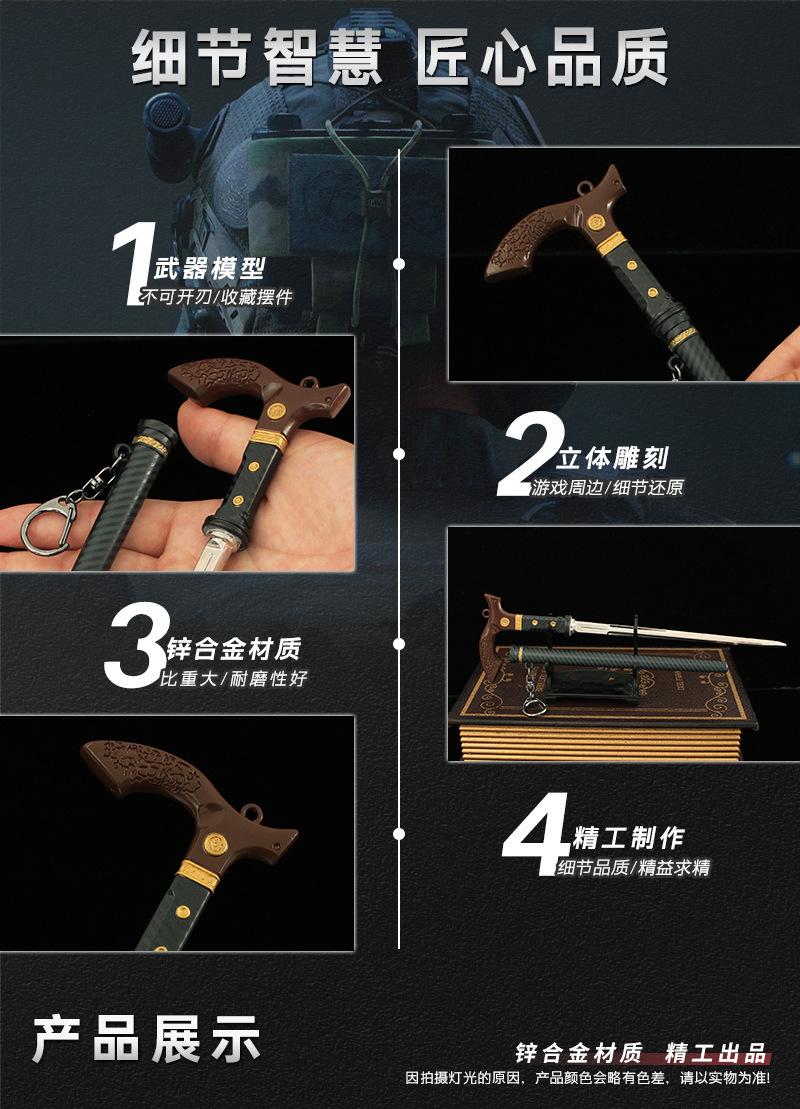 细节智慧 匠心品质

1 武器模型
不可开刃/收藏摆件

2 立体雕刻
游戏周边/细节还原

3 锌合金材质
比重大/耐磨性好

4 精工制作
细节品质/精益求精

产品展示

锌合金材质 精工出品
因拍摄灯光的原因，产品颜色会略有色差，请以实物为准!