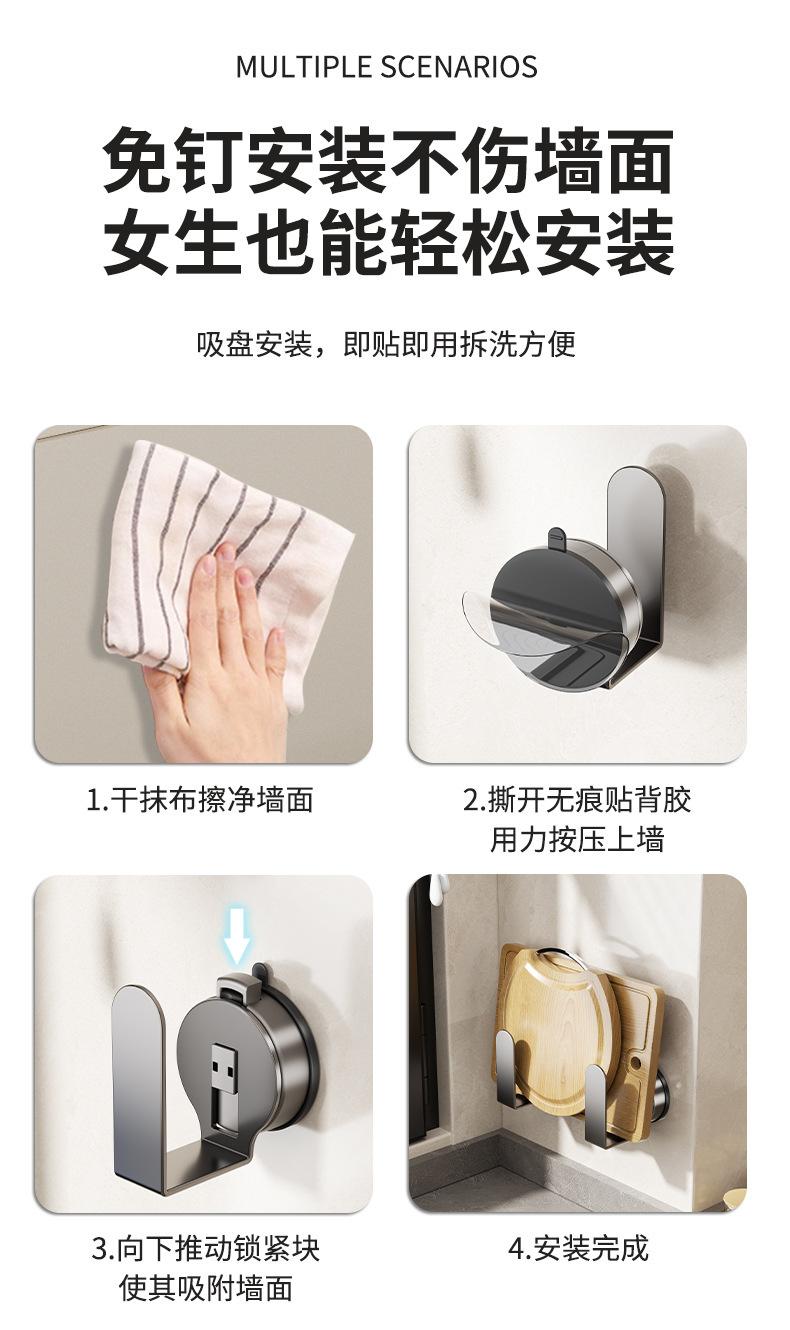 MULTIPLE SCENARIOS

免钉安装不伤墙面
女生也能轻松安装

吸盘安装，即贴即用拆洗方便

1.干抹布擦净墙面

2.撕开无痕贴背胶
用力按压上墙

3.向下推动锁紧块
使其吸附墙面

4.安装完成