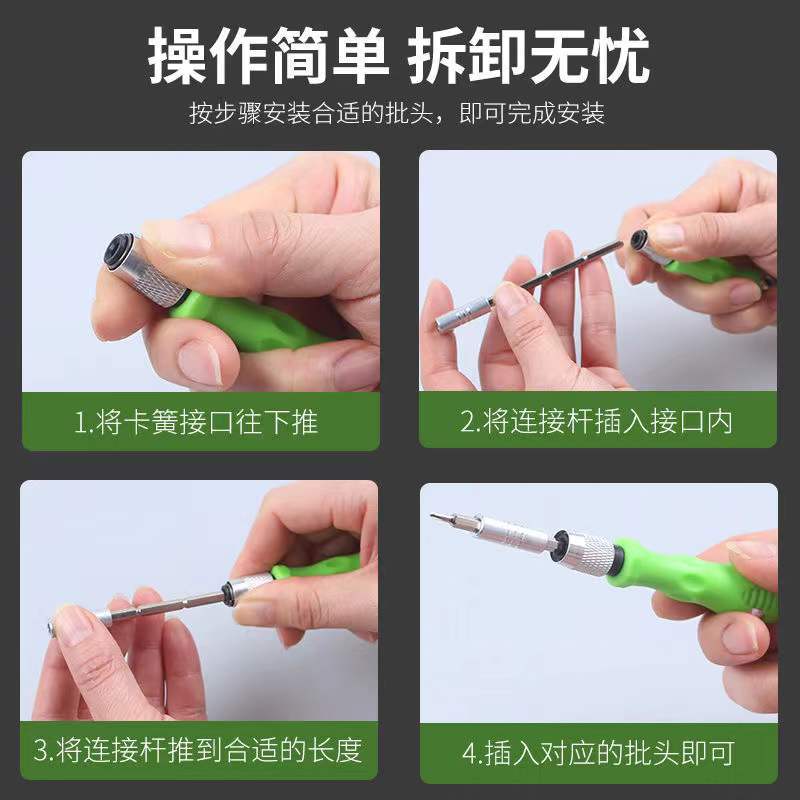 操作简单 拆卸无忧

按步骤安装合适的批头，即可完成安装

1.将卡簧接口往下推

2.将连接杆插入接口内

3.将连接杆推到合适的长度

4.插入对应的批头即可