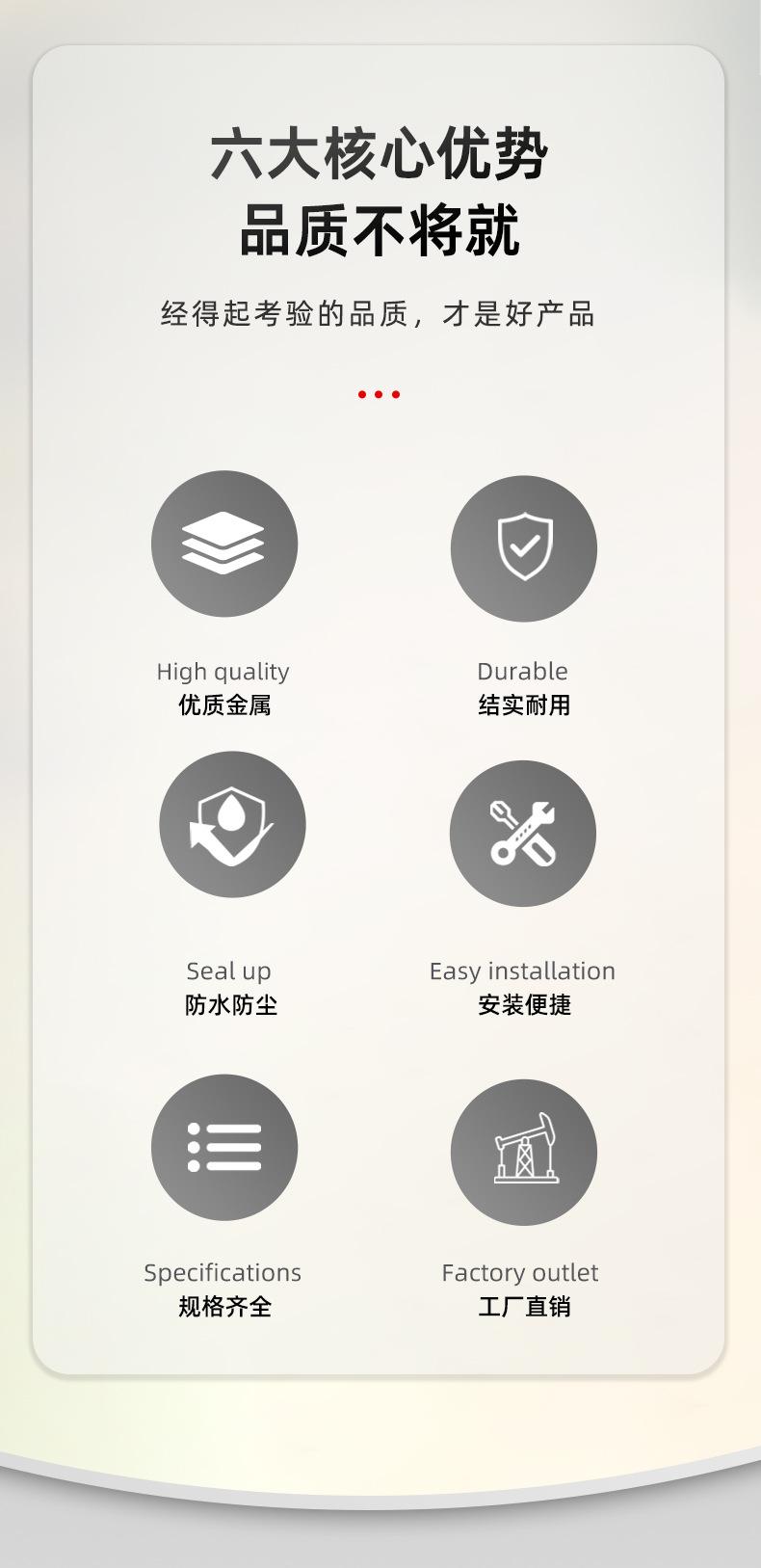 六大核心优势
品质不将就

经得起考验的品质，才是好产品

High quality
优质金属

Durable
结实耐用

Seal up
防水防尘

Easy installation
安装便捷

Specifications
规格齐全

Factory outlet
工厂直销