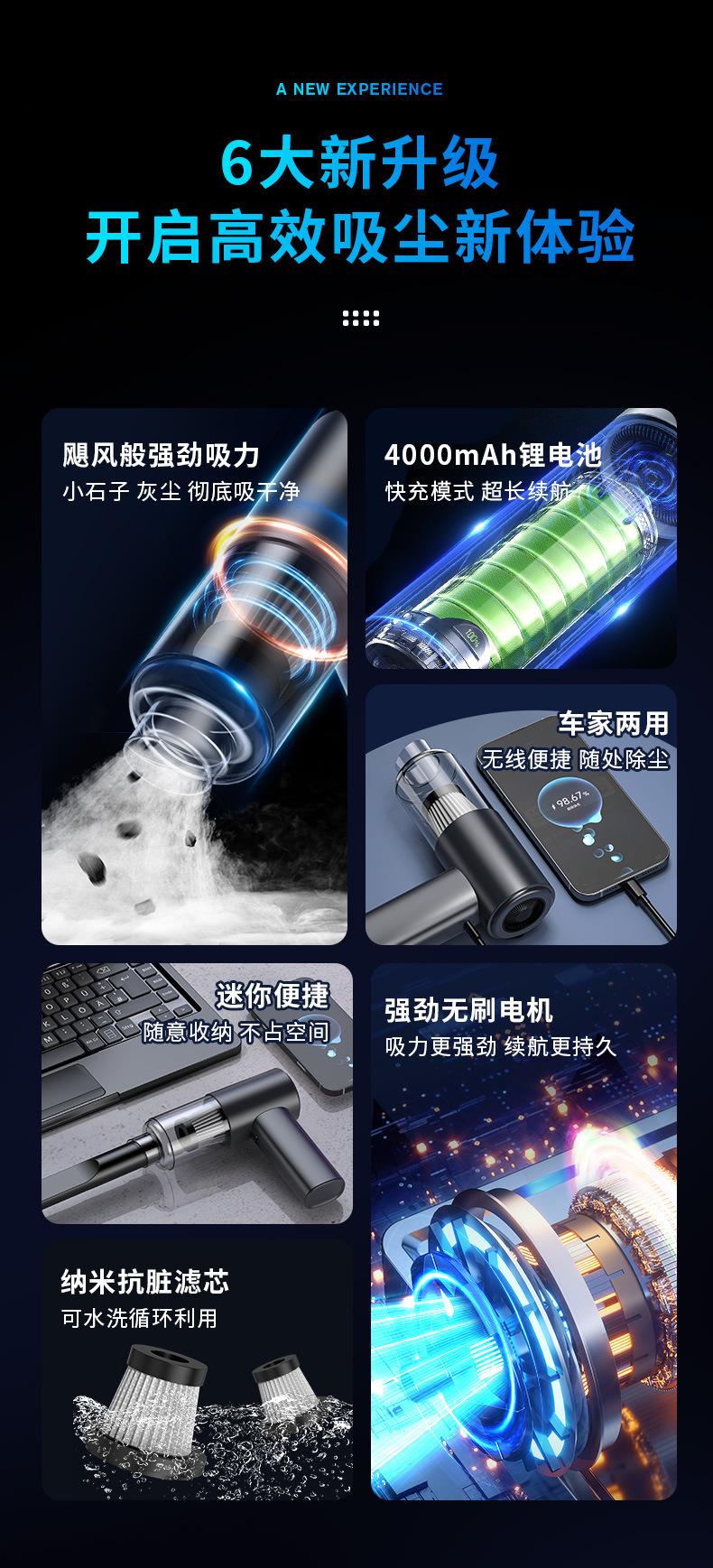 A NEW EXPERIENCE

6大新升级
开启高效吸尘新体验

飓风般强劲吸力
小石子 灰尘 彻底吸干净

4000mAh锂电池
快充模式 超长续航

100%

车家两用
无线便捷 随处除尘

98.67%

迷你便捷
随意收纳 不占空间

强劲无刷电机
吸力更强劲 续航更持久

纳米抗脏滤芯
可水洗循环利用