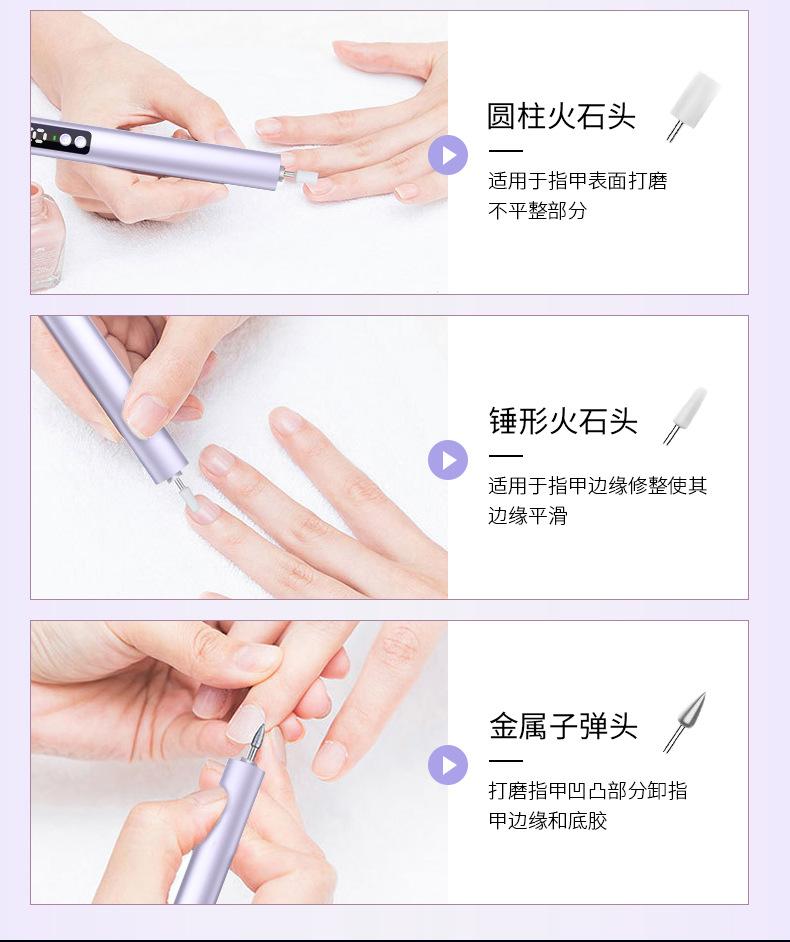 圆柱火石头

适用于指甲表面打磨不平整部分

锤形火石头

适用于指甲边缘修整使其边缘平滑

金属子弹头

打磨指甲凹凸部分卸指甲边缘和底胶