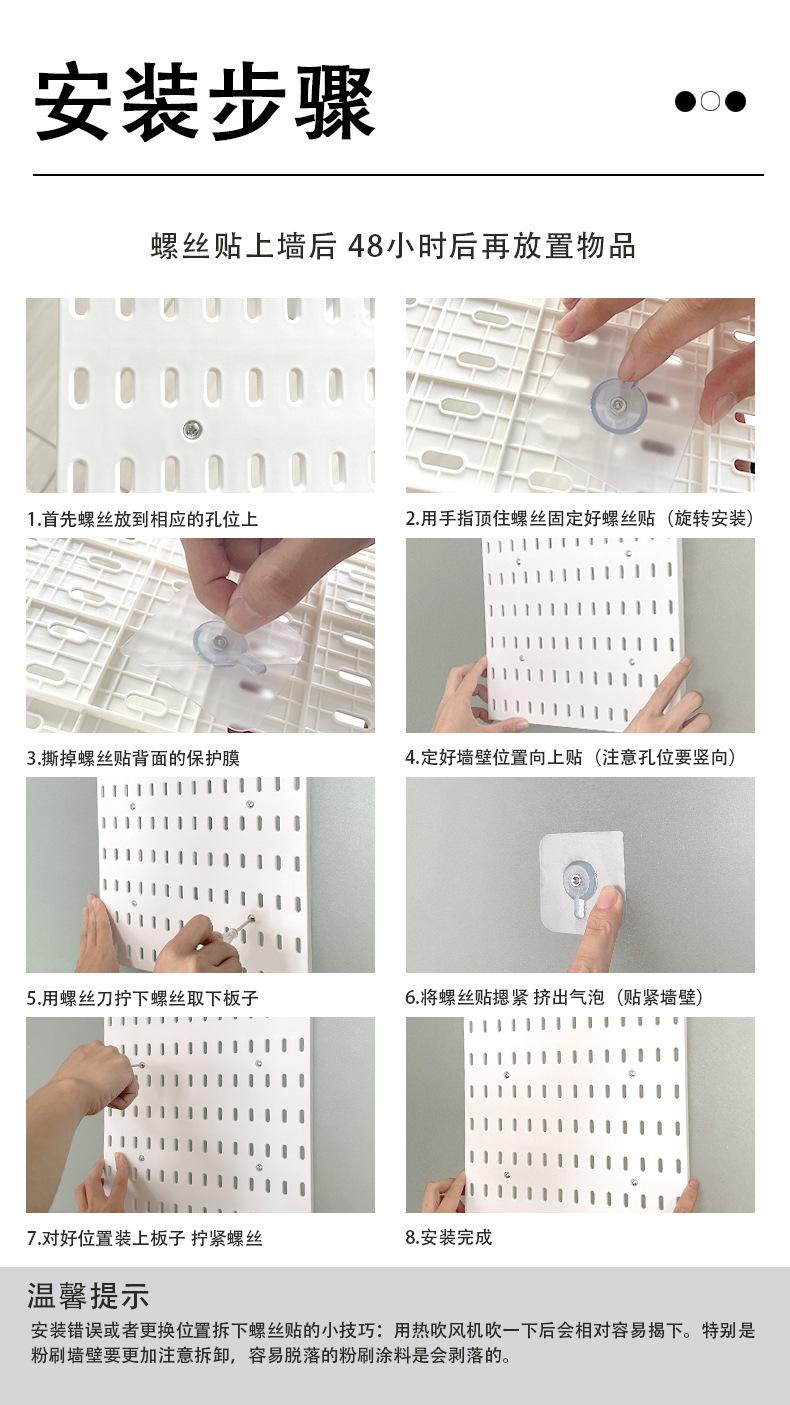 安装步骤

螺丝贴上墙后 48小时后再放置物品

1.首先螺丝放到相应的孔位上

2.用手指顶住螺丝固定好螺丝贴（旋转安装）

3.撕掉螺丝贴背面的保护膜

4.定好墙壁位置向上贴（注意孔位要竖向）

5.用螺丝刀拧下螺丝取下板子

6.将螺丝贴摁紧 挤出气泡（贴紧墙壁）

7.对好位置装上板子 拧紧螺丝

8.安装完成

温馨提示

安装错误或者更换位置拆下螺丝贴的小技巧：用热吹风机吹一下后会相对容易揭下。特别是粉刷墙壁要更加注意拆卸，容易脱落的粉刷涂料是会剥落的。