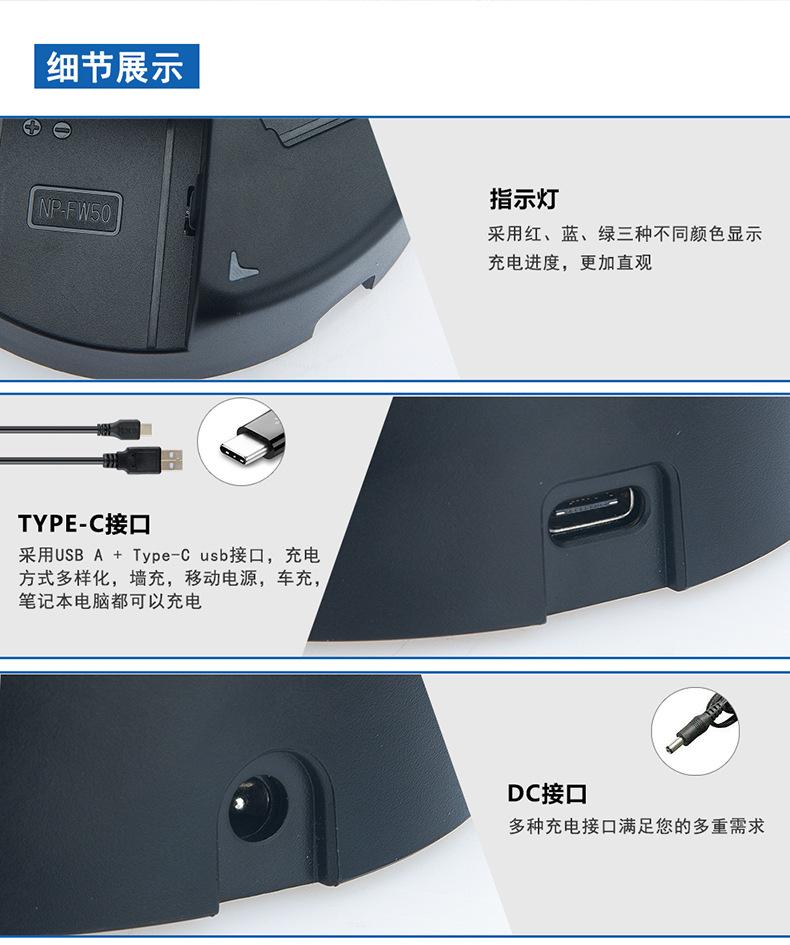 细节展示

NP-FW50

指示灯
采用红、蓝、绿三种不同颜色显示充电进度，更加直观

TYPE-C接口
采用USB A + Type-C usb接口，充电方式多样化，墙充，移动电源，车充，笔记本电脑都可以充电

DC接口
多种充电接口满足您的多重需求