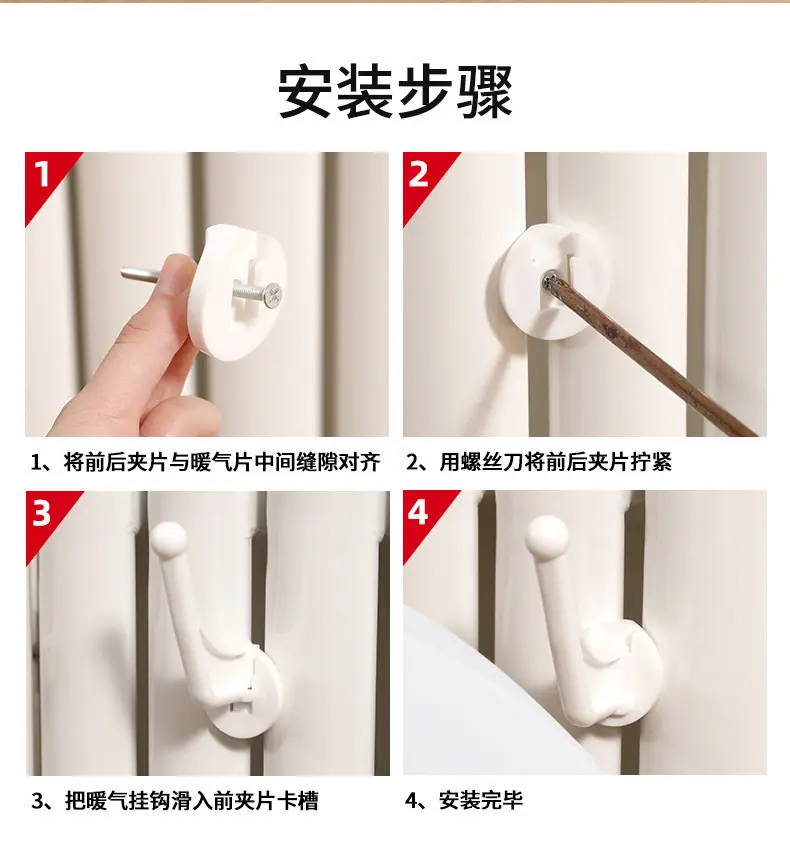 安装步骤

1

1、将前后夹片与暖气片中间缝隙对齐

2

2、用螺丝刀将前后夹片拧紧

3

3、把暖气挂钩滑入前夹片卡槽

4

4、安装完毕