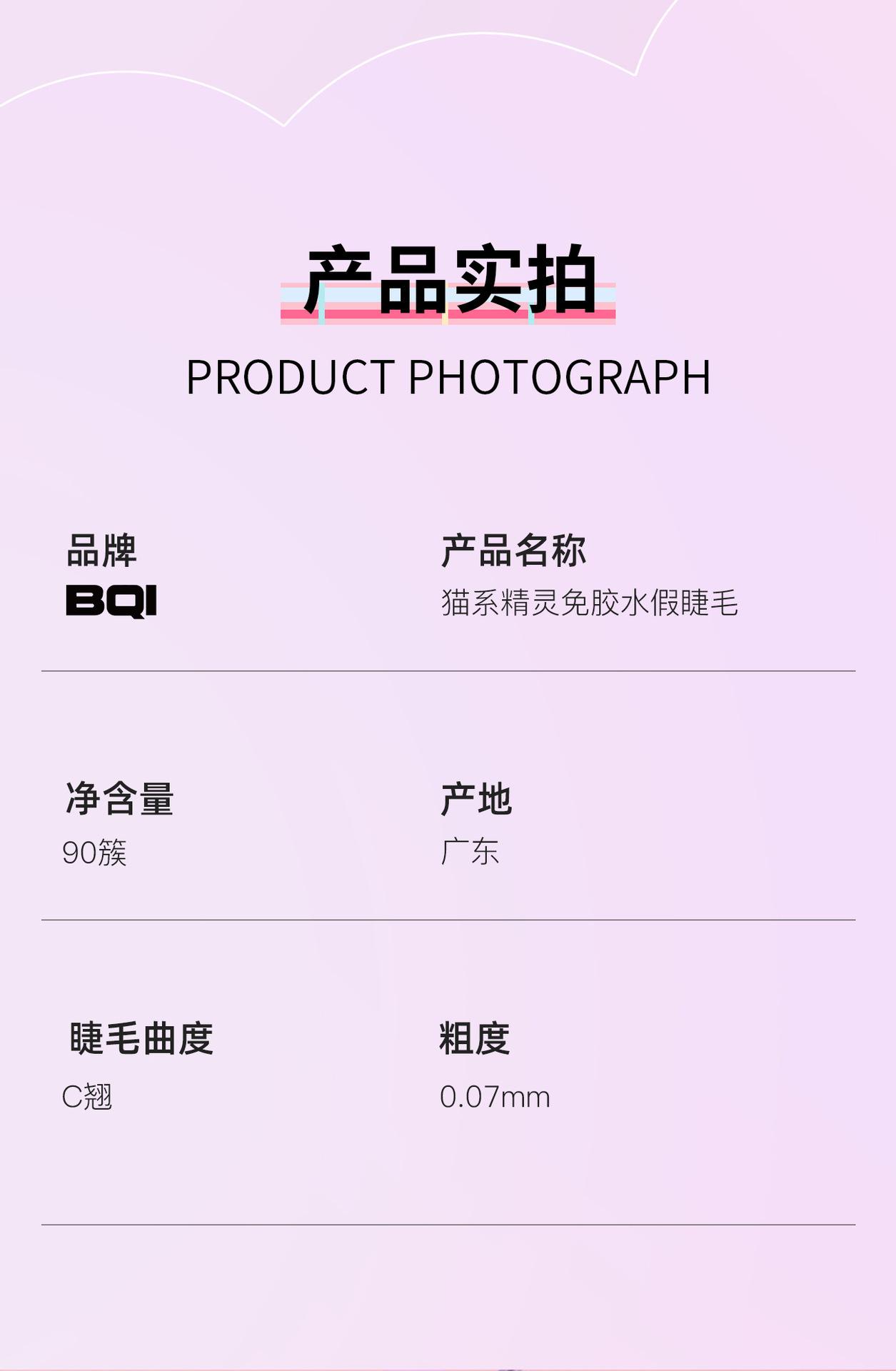 产品实拍

PRODUCT PHOTOGRAPH

品牌
BQI

产品名称
猫系精灵免胶水假睫毛

净含量
90簇

产地
广东

睫毛曲度
C翘

粗度
0.07mm