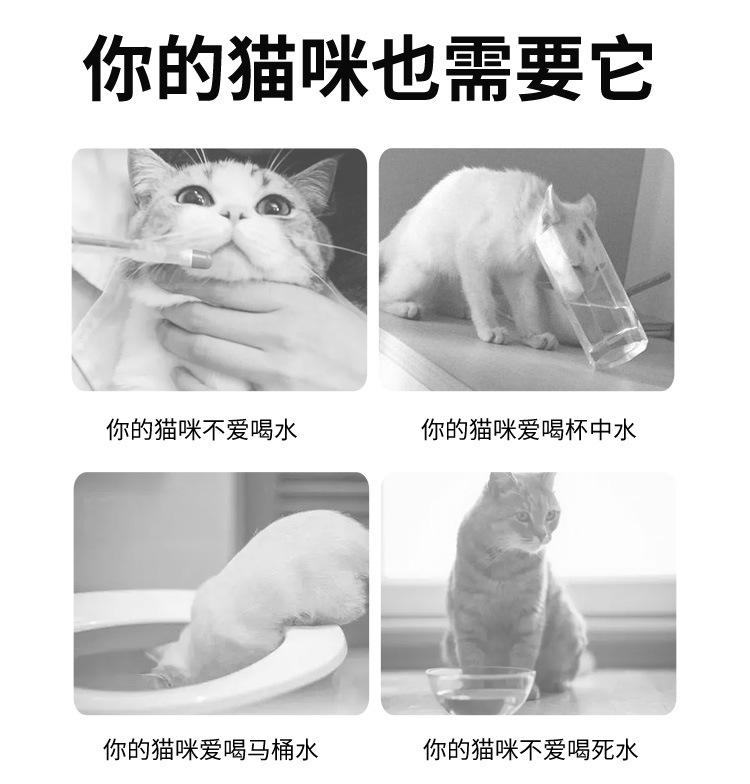 你的猫咪也需要它

你的猫咪不爱喝水

你的猫咪爱喝杯中水

你的猫咪爱喝马桶水

你的猫咪不爱喝死水