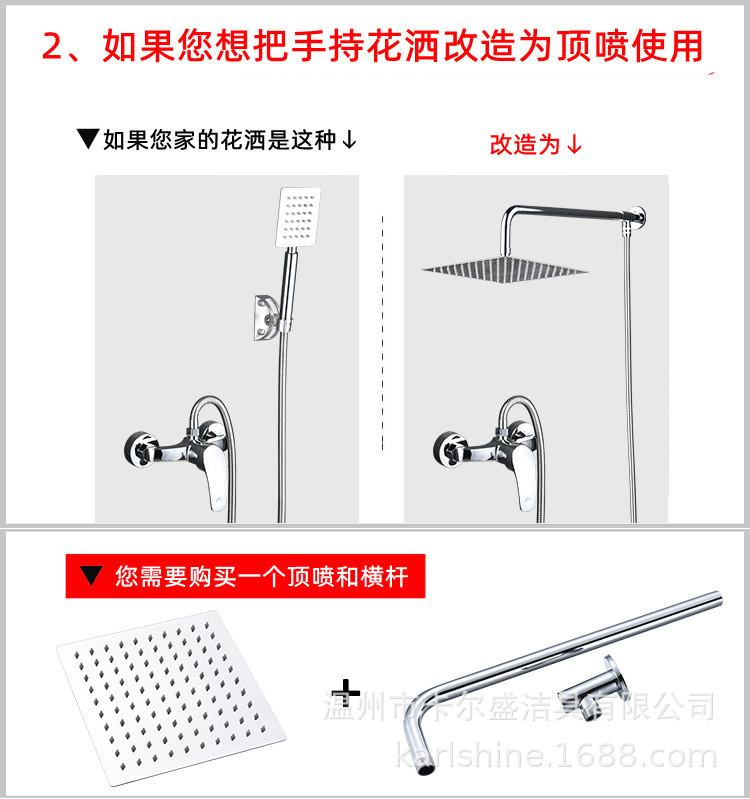 2、如果您想把手持花洒改造为顶喷使用

▼如果您家的花洒是这种↓

改造为↓

▼ 您需要购买一个顶喷和横杆

+

温州市卡尔盛洁具有限公司
karlshine.1688.com