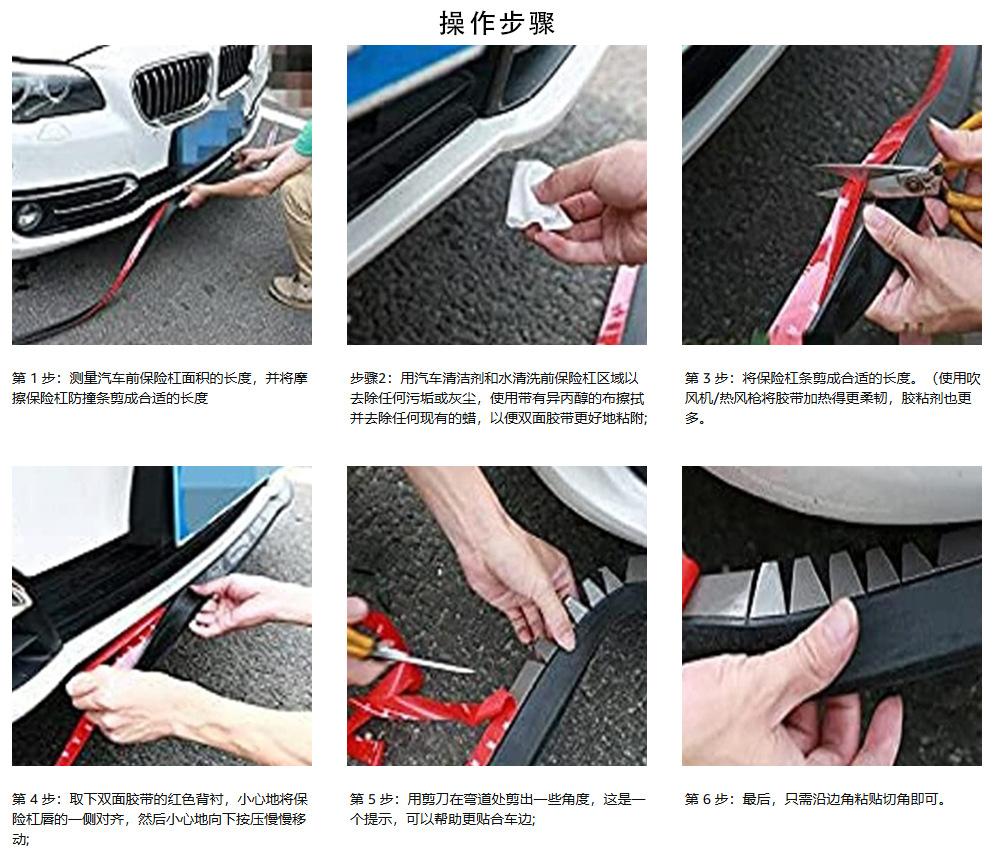 操作步骤

第 1 步：测量汽车前保险杠面积的长度，并将摩擦保险杠防撞条剪成合适的长度

步骤2：用汽车清洁剂和水清洗前保险杠区域以去除任何污垢或灰尘，使用带有异丙醇的布擦拭并去除任何现有的蜡，以便双面胶带更好地粘附;

第 3 步：将保险杠条剪成合适的长度。（使用吹风机/热风枪将胶带加热得更柔韧，胶粘剂也更多。

第 4 步：取下双面胶带的红色背衬，小心地将保险杠唇的一侧对齐，然后小心地向下按压慢慢移动;

第 5 步：用剪刀在弯道处剪出一些角度，这是一个提示，可以帮助更贴合车边;

第 6 步：最后，只需沿边角粘贴切角即可。