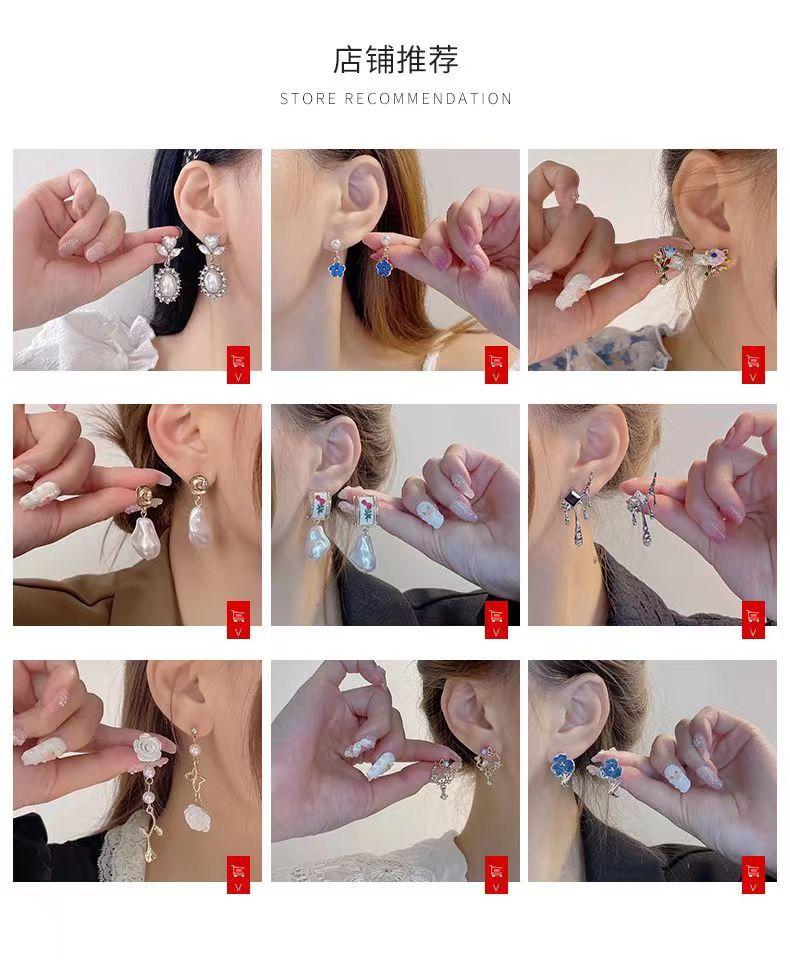 店铺推荐

STORE RECOMMENDATION