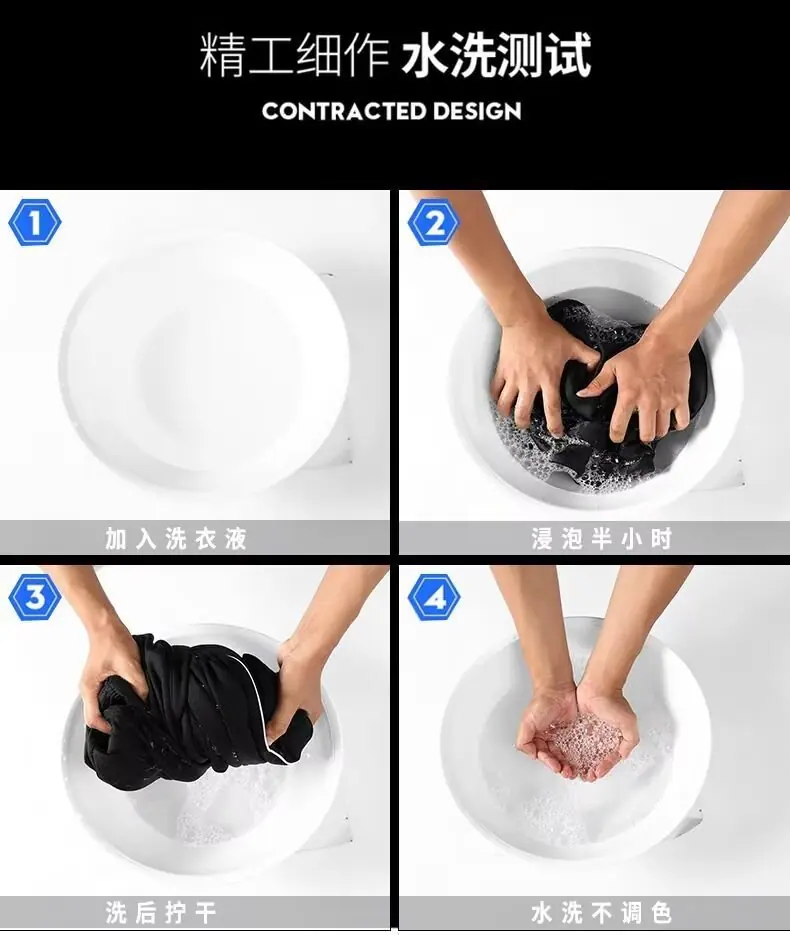 精工细作 水洗测试
CONTRACTED DESIGN

1
加入洗衣液

2
浸泡半小时

3
洗后拧干

4
水洗不调色