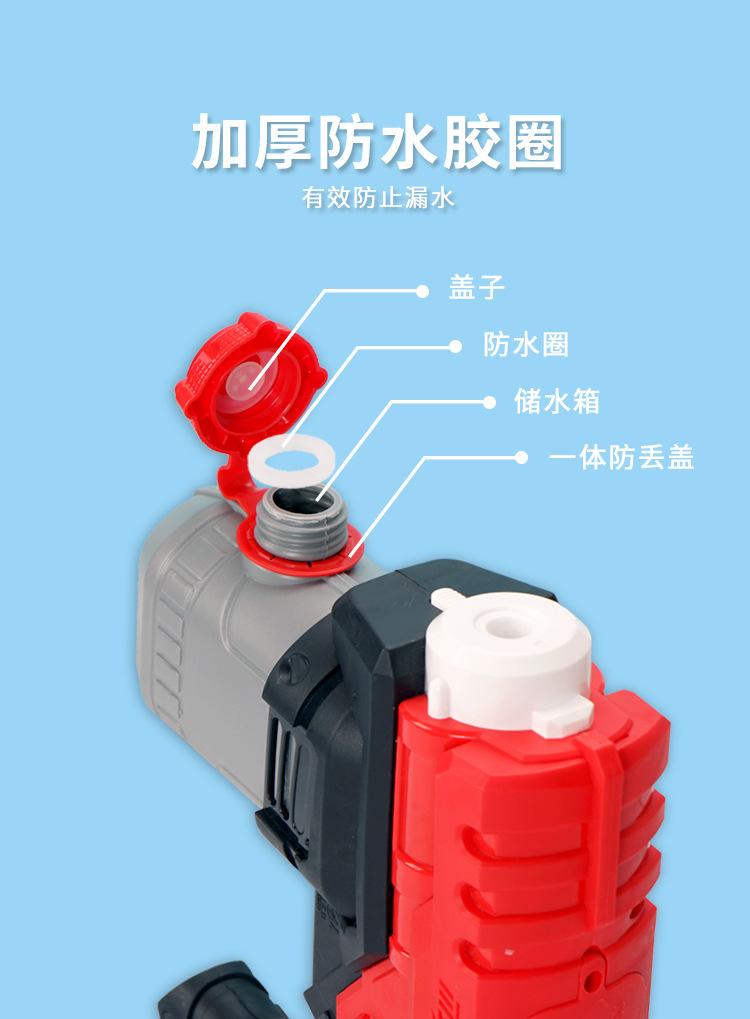 加厚防水胶圈
有效防止漏水

盖子
防水圈
储水箱
一体防丢盖