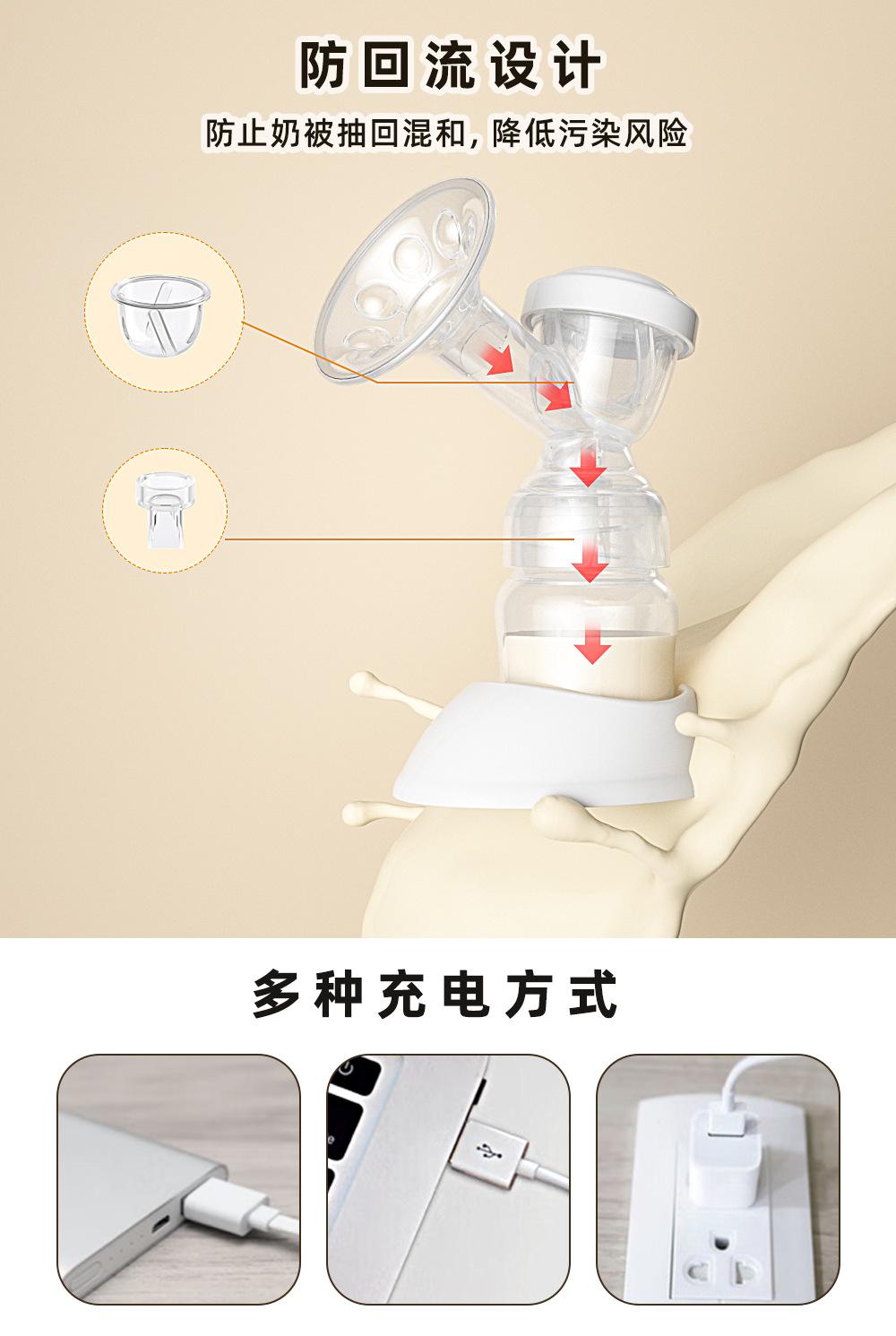 防回流设计

防止奶被抽回混和，降低污染风险

多种充电方式