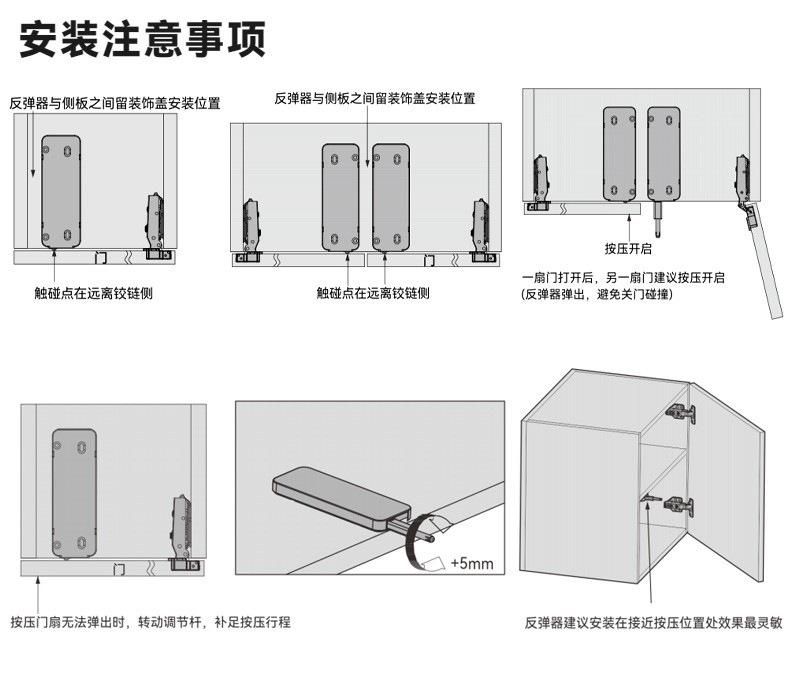 安装注意事项

反弹器与侧板之间留装饰盖安装位置

门

触碰点在远离铰链侧

反弹器与侧板之间留装饰盖安装位置

门

触碰点在远离铰链侧

按压开启

一扇门打开后，另一扇门建议按压开启
(反弹器弹出，避免关门碰撞)

门

按压门扇无法弹出时，转动调节杆，补足按压行程

+5mm

反弹器建议安装在接近按压位置处效果最灵敏