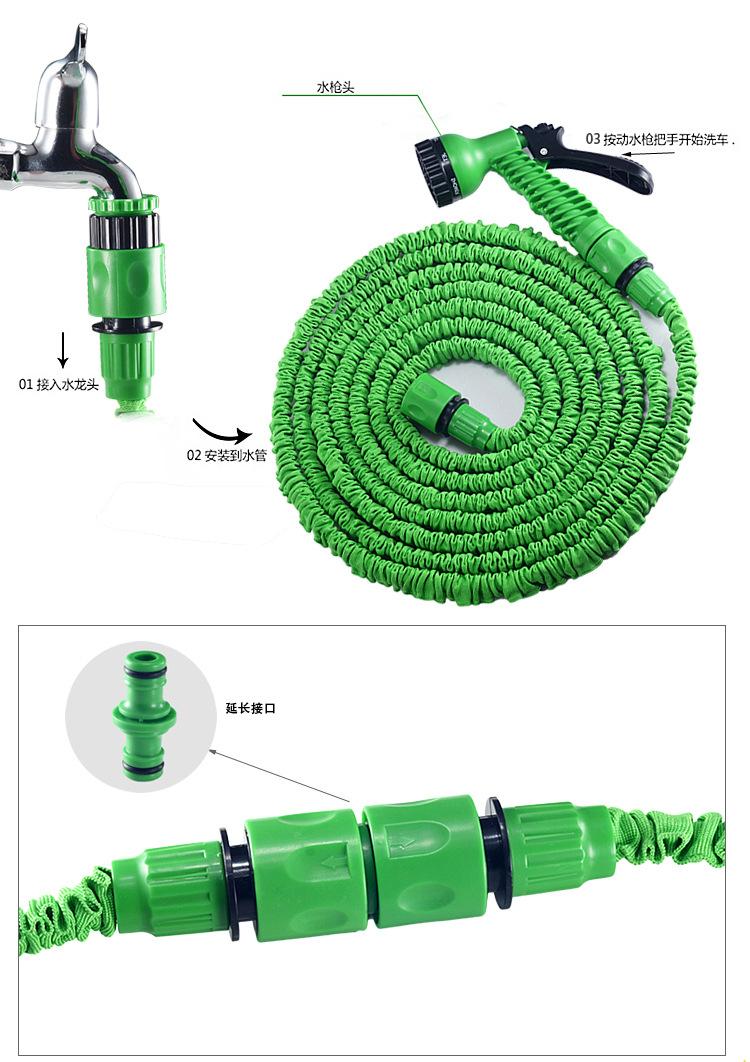 水枪头

03 按动水枪把手开始洗车 .

01 接入水龙头

02 安装到水管

延长接口