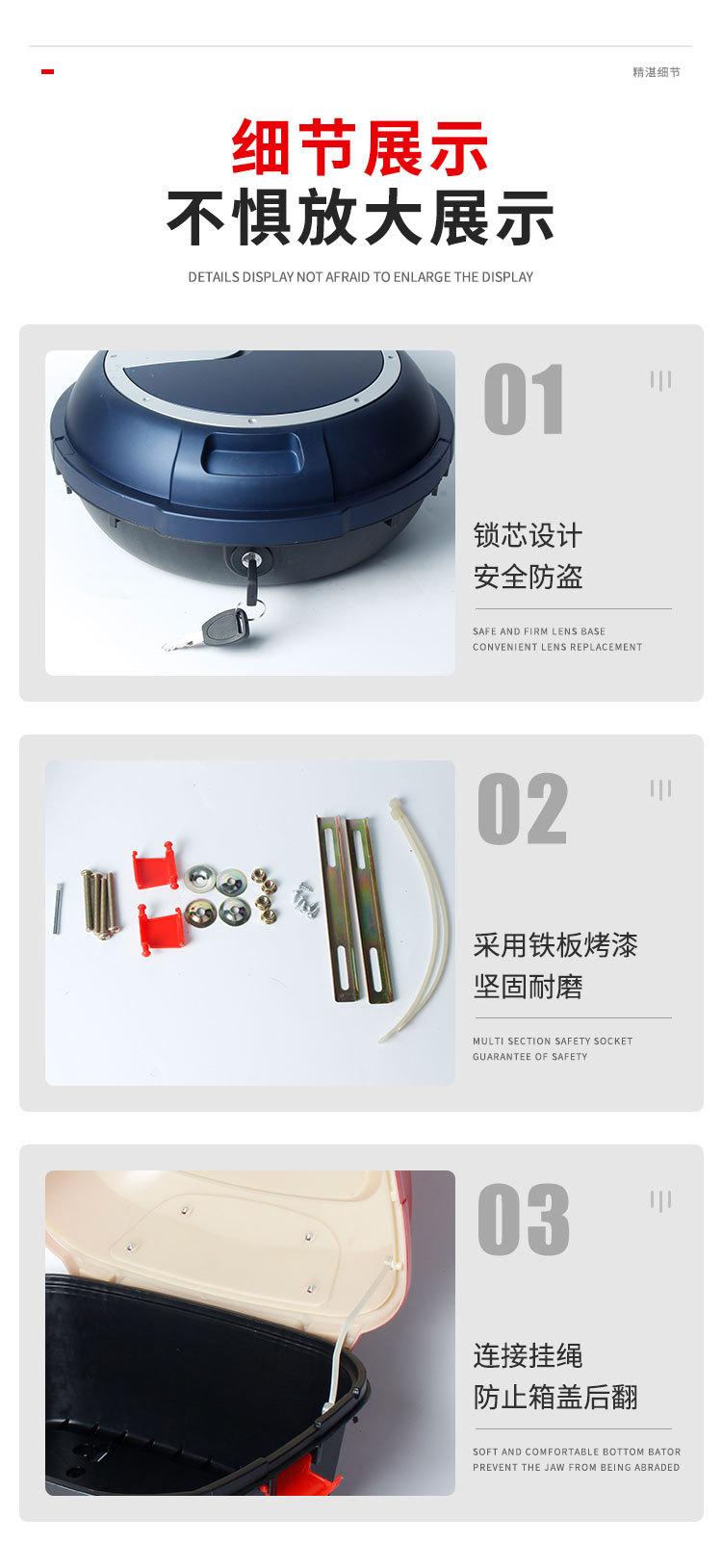 精湛细节

细节展示
不惧放大展示

DETAILS DISPLAY NOT AFRAID TO ENLARGE THE DISPLAY

01

锁芯设计
安全防盗

SAFE AND FIRM LENS BASE
CONVENIENT LENS REPLACEMENT

02

采用铁板烤漆
坚固耐磨

MULTI SECTION SAFETY SOCKET
GUARANTEE OF SAFETY

03

连接挂绳
防止箱盖后翻

SOFT AND COMFORTABLE BOTTOM BATOR
PREVENT THE JAW FROM BEING ABRADED