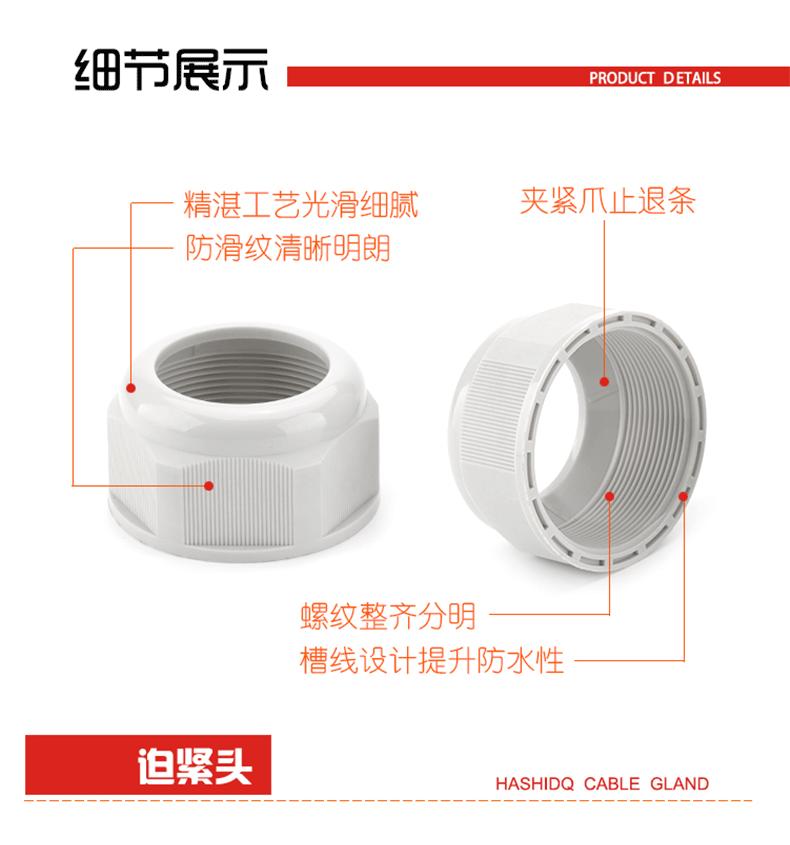 细节展示

PRODUCT DETAILS

精湛工艺光滑细腻

防滑纹清晰明朗

夹紧爪止退条

螺纹整齐分明

槽线设计提升防水性

迫紧头

HASHIDQ CABLE GLAND