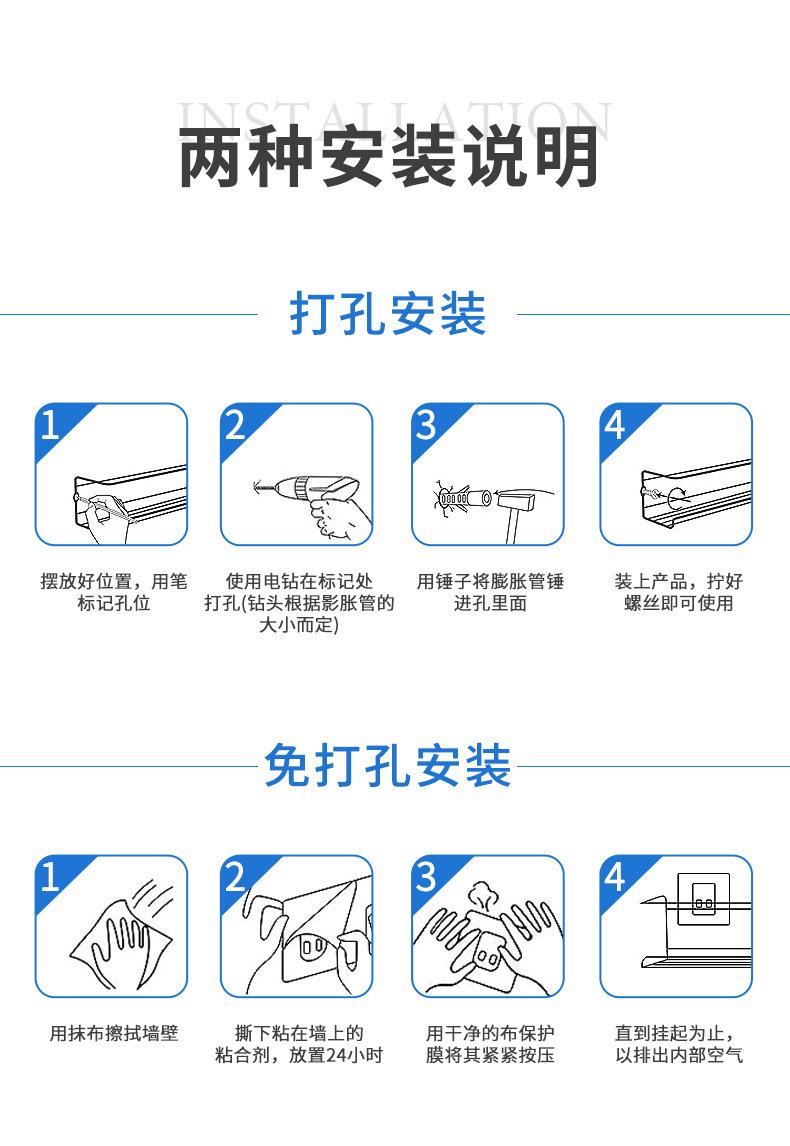 INSTALLATION
两种安装说明

打孔安装

1
摆放好位置，用笔标记孔位

2
使用电钻在标记处打孔(钻头根据影胀管的大小而定)

3
用锤子将膨胀管锤进孔里面

4
装上产品，拧好螺丝即可使用

免打孔安装

1
用抹布擦拭墙壁

2
撕下粘在墙上的粘合剂，放置24小时

3
用干净的布保护膜将其紧紧按压

4
直到挂起为止，以排出内部空气