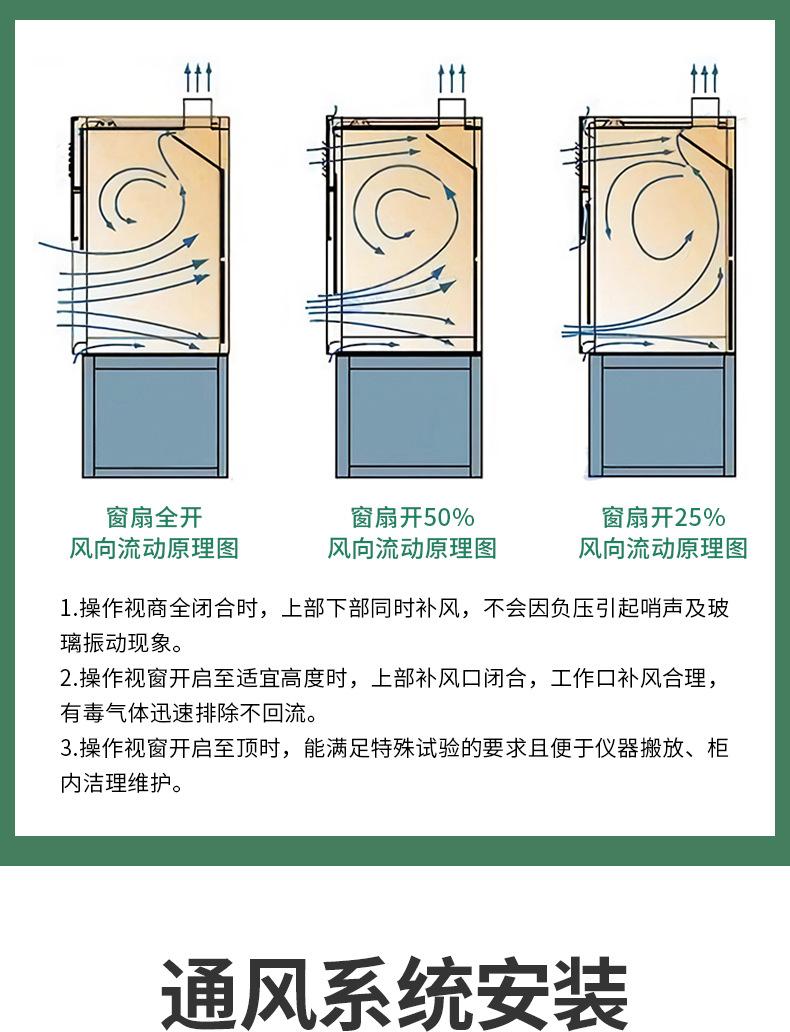 窗扇全开
风向流动原理图

窗扇开50%
风向流动原理图

窗扇开25%
风向流动原理图

1.操作视商全闭合时，上部下部同时补风，不会因负压引起哨声及玻璃振动现象。
2.操作视窗开启至适宜高度时，上部补风口闭合，工作口补风合理，有毒气体迅速排除不回流。
3.操作视窗开启至顶时，能满足特殊试验的要求且便于仪器搬放、柜内洁理维护。

通风系统安装