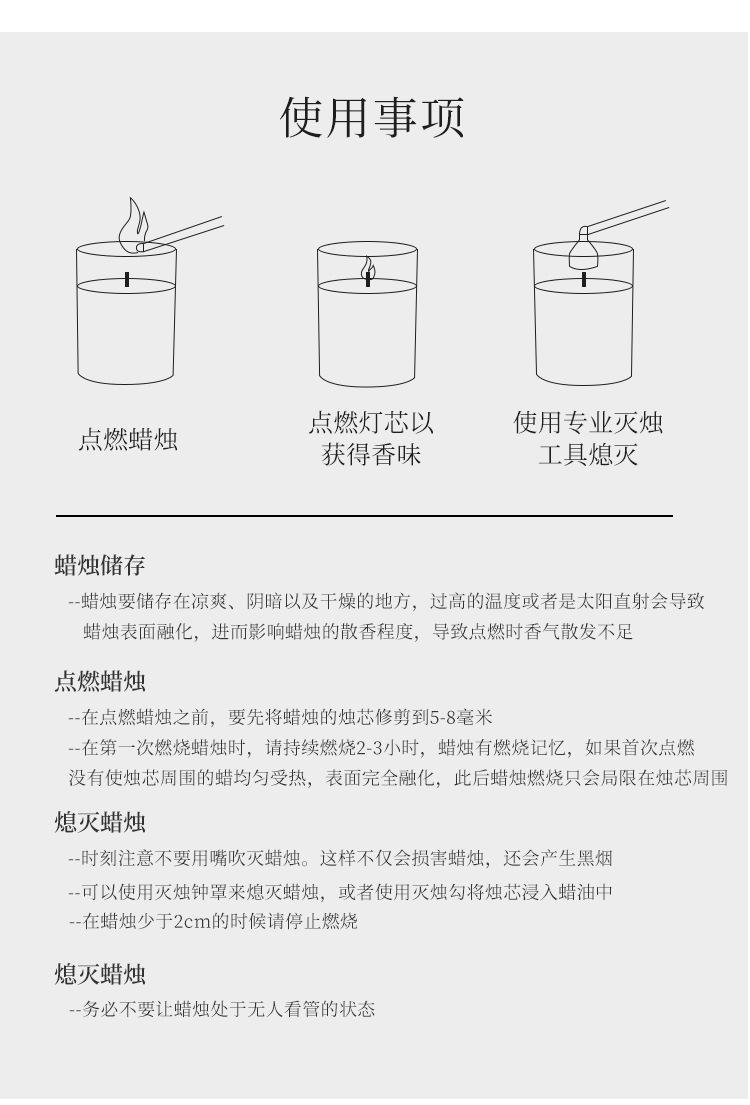 使用事项

点燃蜡烛

点燃灯芯以获得香味

使用专业灭烛工具熄灭

蜡烛储存

--蜡烛要储存在凉爽、阴暗以及干燥的地方，过高的温度或者是太阳直射会导致蜡烛表面融化，进而影响蜡烛的散香程度，导致点燃时香气散发不足

点燃蜡烛

--在点燃蜡烛之前，要先将蜡烛的烛芯修剪到5-8毫米

--在第一次燃烧蜡烛时，请持续燃烧2-3小时，蜡烛有燃烧记忆，如果首次点燃没有使烛芯周围的蜡均匀受热，表面完全融化，此后蜡烛燃烧只会局限在烛芯周围

熄灭蜡烛

--时刻注意不要用嘴吹灭蜡烛。这样不仅会损害蜡烛，还会产生黑烟

--可以使用灭烛钟罩来熄灭蜡烛，或者使用灭烛勾将烛芯浸入蜡油中

--在蜡烛少于2cm的时候请停止燃烧

熄灭蜡烛

--务必不要让蜡烛处于无人看管的状态