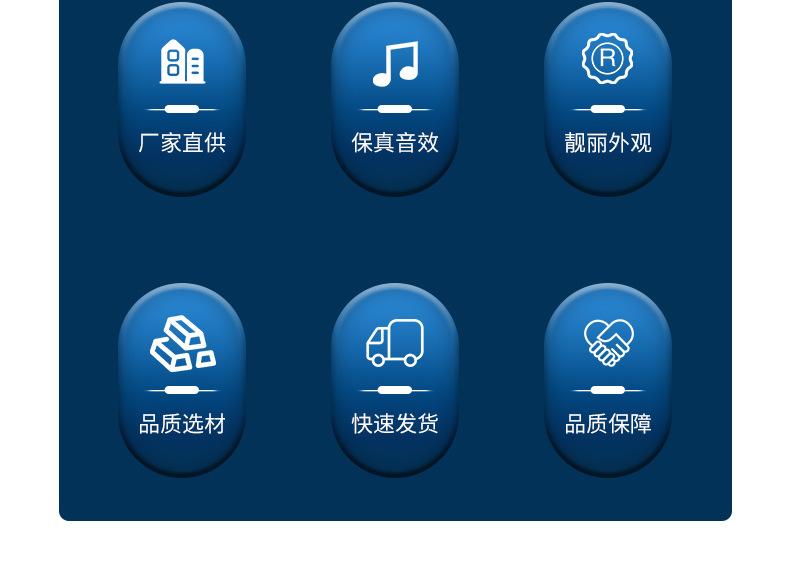 厂家直供

保真音效

靓丽外观

品质选材

快速发货

品质保障