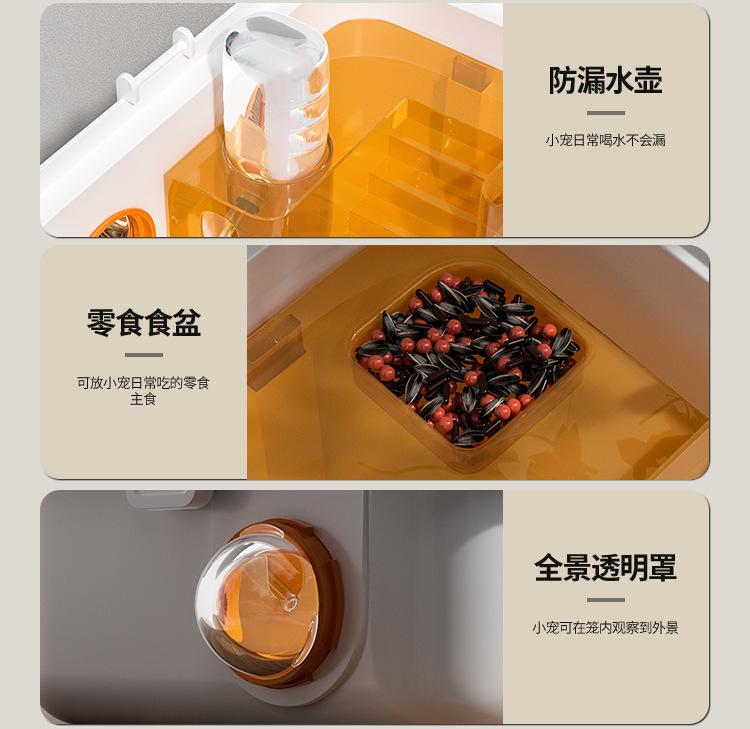 防漏水壶

小宠日常喝水不会漏

零食食盆

可放小宠日常吃的零食主食

全景透明罩

小宠可在笼内观察到外景