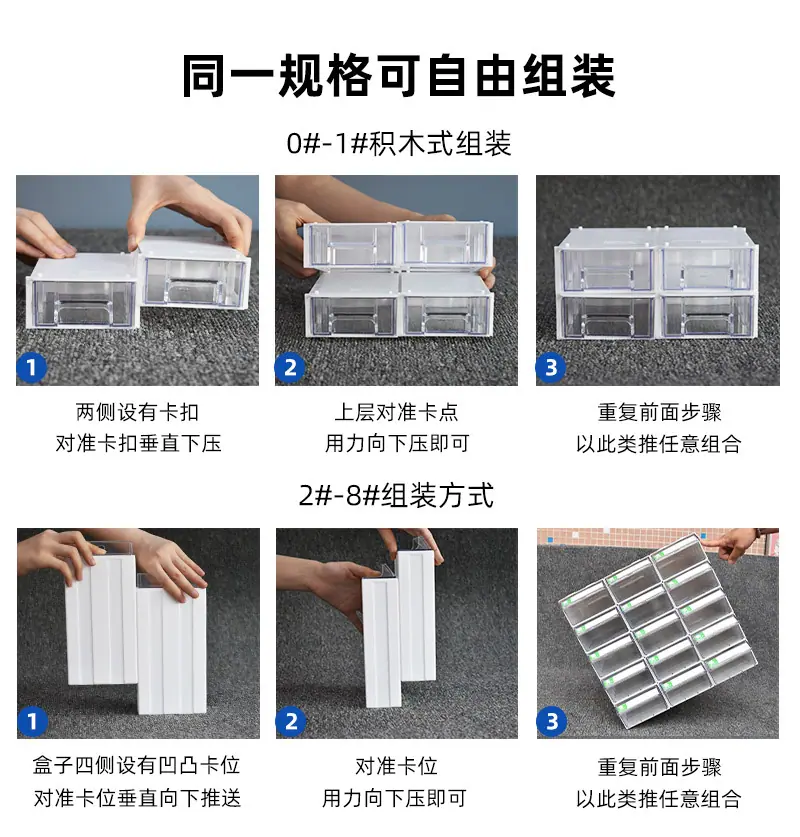 同一规格可自由组装

0#-1#积木式组装

1

两侧设有卡扣
对准卡扣垂直下压

2

上层对准卡点
用力向下压即可

3

重复前面步骤
以此类推任意组合

2#-8#组装方式

1

盒子四侧设有凹凸卡位
对准卡位垂直向下推送

2

对准卡位
用力向下压即可

3

重复前面步骤
以此类推任意组合