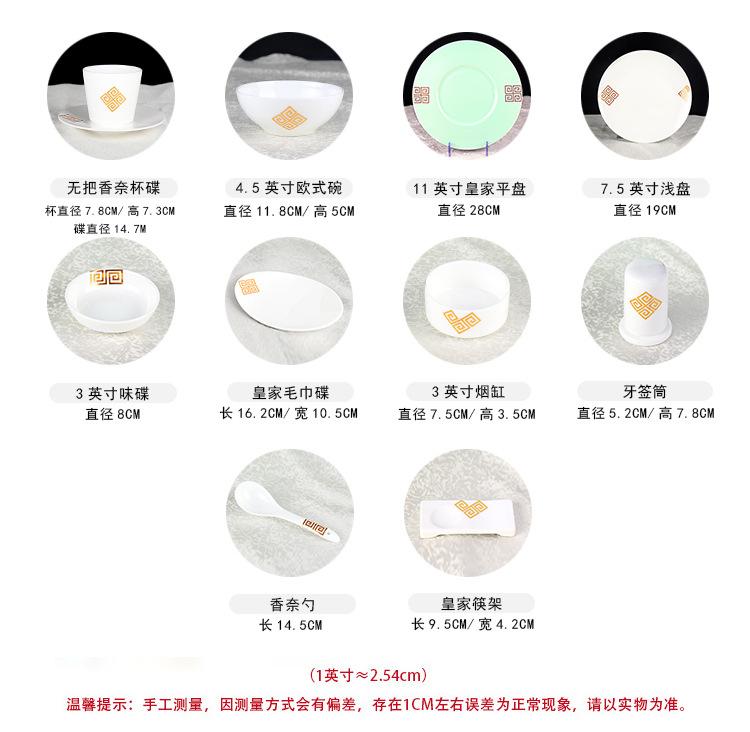 无把香奈杯碟
杯直径 7.8CM/ 高 7.3CM
碟直径 14.7M

4.5 英寸欧式碗
直径 11.8CM/ 高 5CM

11 英寸皇家平盘
直径 28CM

7.5 英寸浅盘
直径 19CM

3 英寸味碟
直径 8CM

皇家毛巾碟
长 16.2CM/ 宽 10.5CM

3 英寸烟缸
直径 7.5CM/ 高 3.5CM

牙签筒
直径 5.2CM/ 高 7.8CM

香奈勺
长 14.5CM

皇家筷架
长 9.5CM/ 宽 4.2CM

（1英寸≈2.54cm）
温馨提示：手工测量，因测量方式会有偏差，存在1CM左右误差为正常现象，请以实物为准。