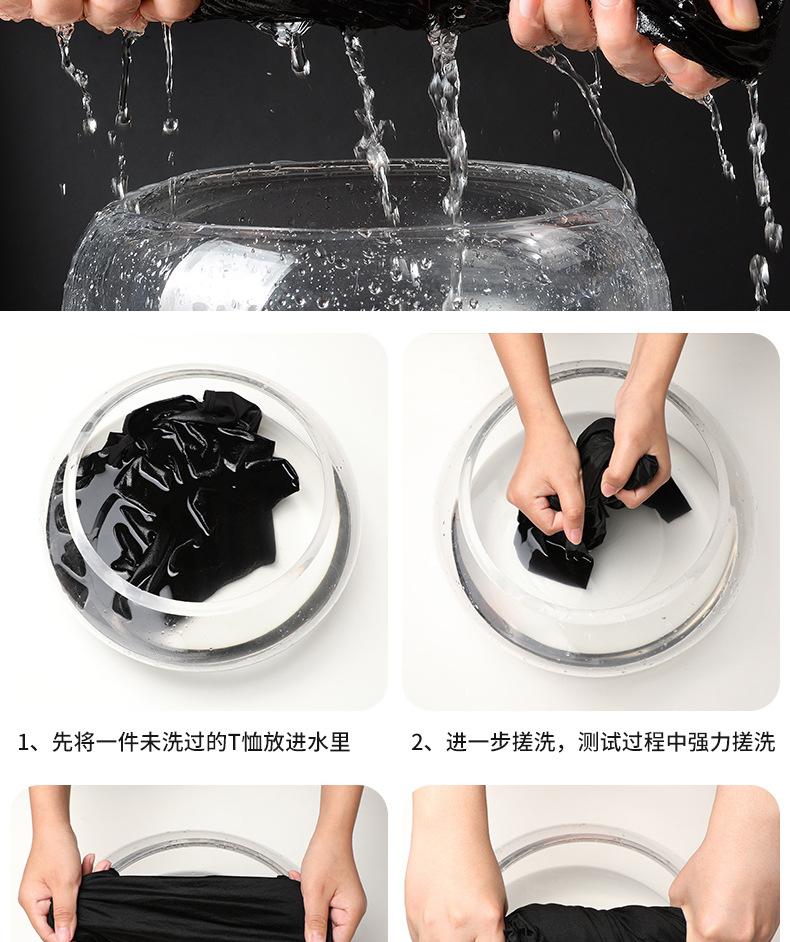 1、先将一件未洗过的T恤放进水里

2、进一步搓洗，测试过程中强力搓洗