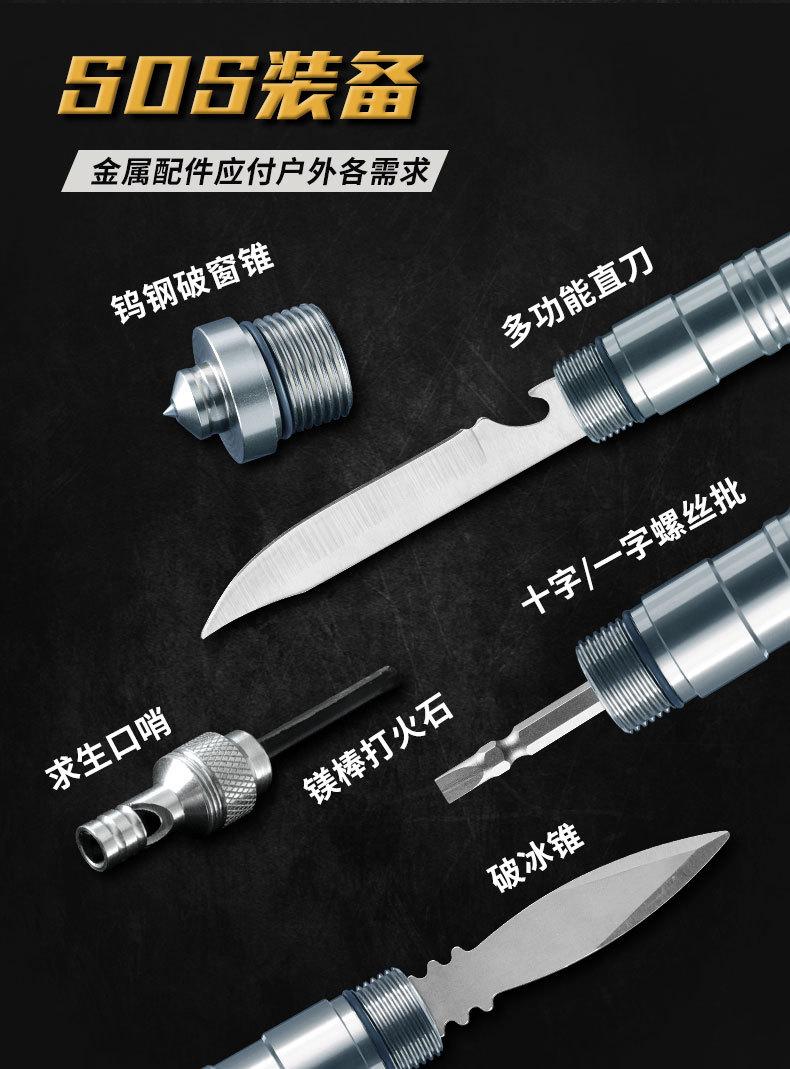 SOS装备

金属配件应付户外各需求

钨钢破窗锥

多功能直刀

十字/一字螺丝批

求生口哨

镁棒打火石

破冰锥