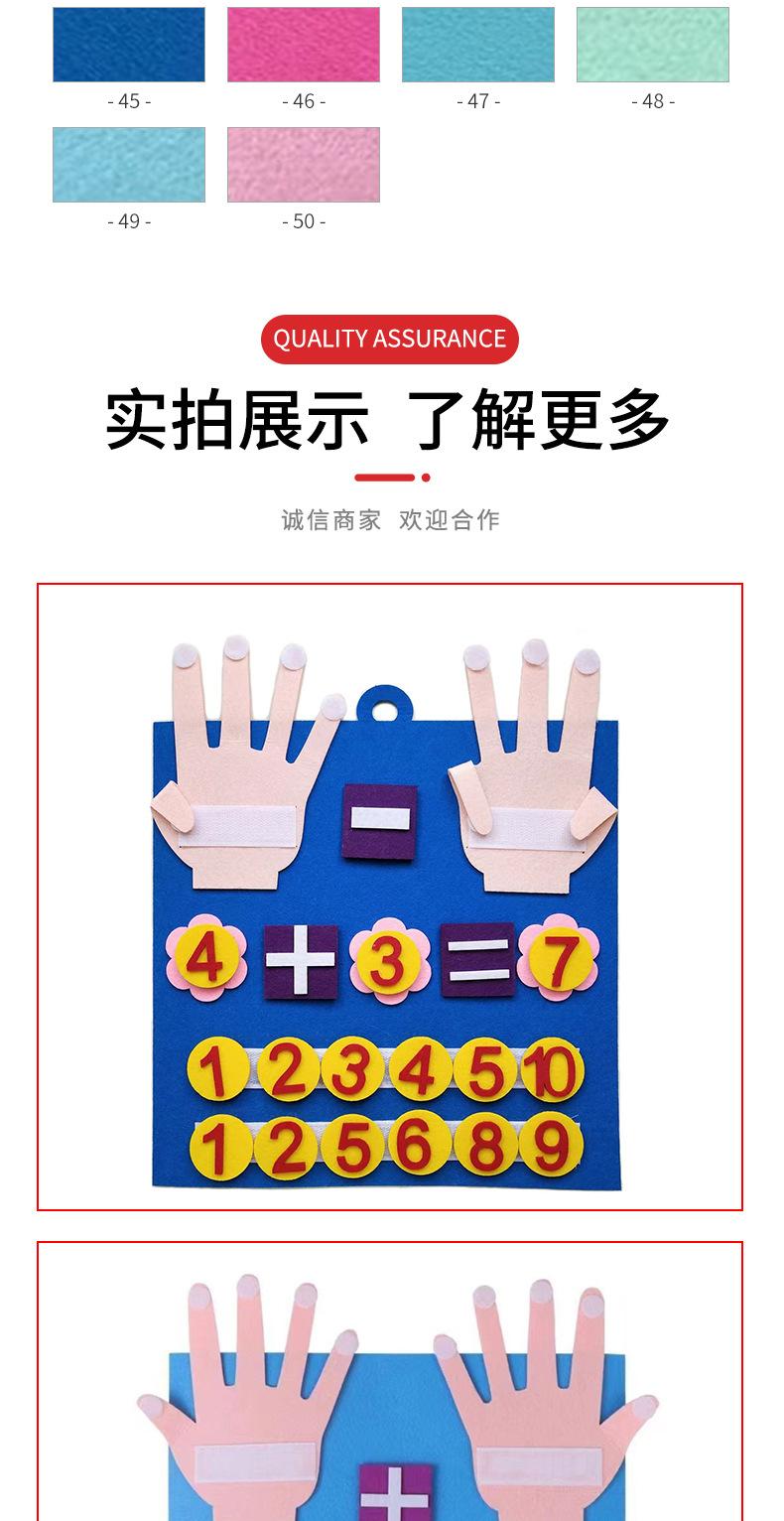 - 45 -
- 46 -
- 47 -
- 48 -
- 49 -
- 50 -

QUALITY ASSURANCE

实拍展示 了解更多

诚信商家 欢迎合作

−

4 + 3 = 7

1 2 3 4 5 10

1 2 5 6 8 9

+