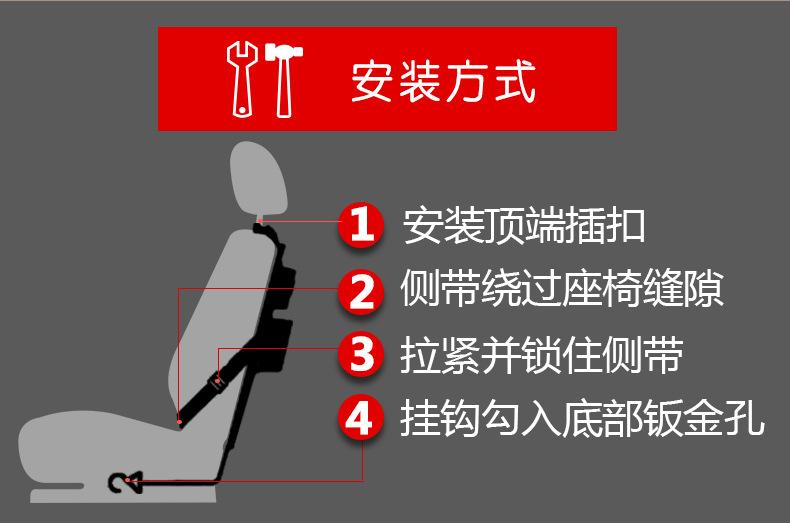 安装方式

1 安装顶端插扣

2 侧带绕过座椅缝隙

3 拉紧并锁住侧带

4 挂钩勾入底部钣金孔