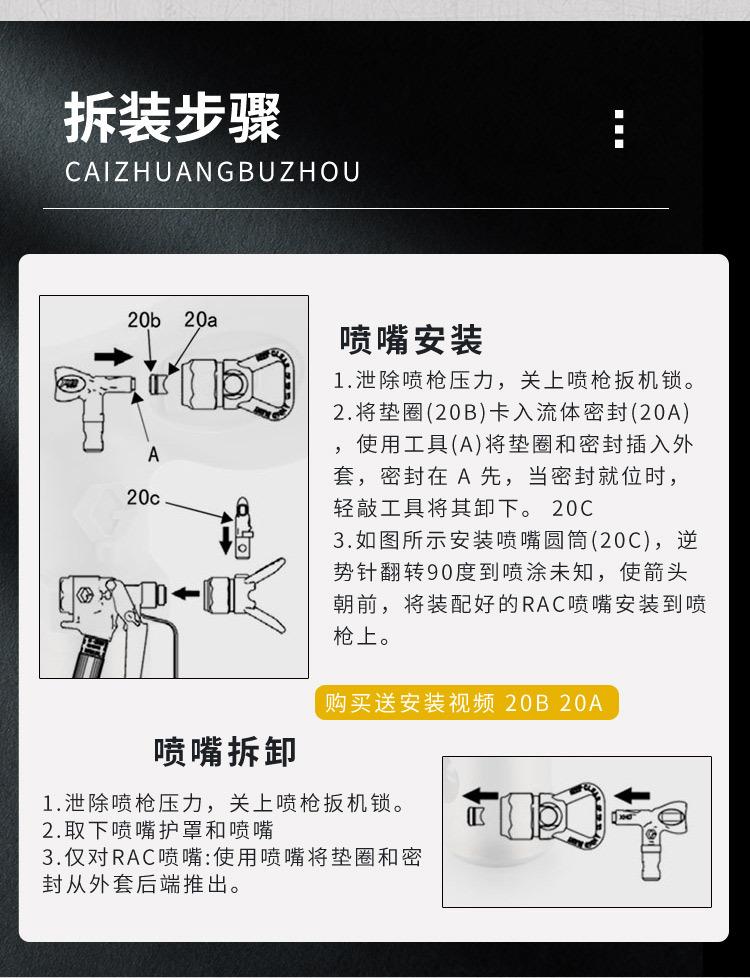 拆装步骤

CAIZHUANGBUZHOU

20b 20a

A

20c

喷嘴安装

1.泄除喷枪压力，关上喷枪扳机锁。
2.将垫圈(20B)卡入流体密封(20A)，使用工具(A)将垫圈和密封插入外套，密封在 A 先，当密封就位时，轻敲工具将其卸下。 20C
3.如图所示安装喷嘴圆筒(20C)，逆势针翻转90度到喷涂未知，使箭头朝前，将装配好的RAC喷嘴安装到喷枪上。

购买送安装视频 20B 20A

喷嘴拆卸

1.泄除喷枪压力，关上喷枪扳机锁。
2.取下喷嘴护罩和喷嘴
3.仅对RAC喷嘴:使用喷嘴将垫圈和密封从外套后端推出。