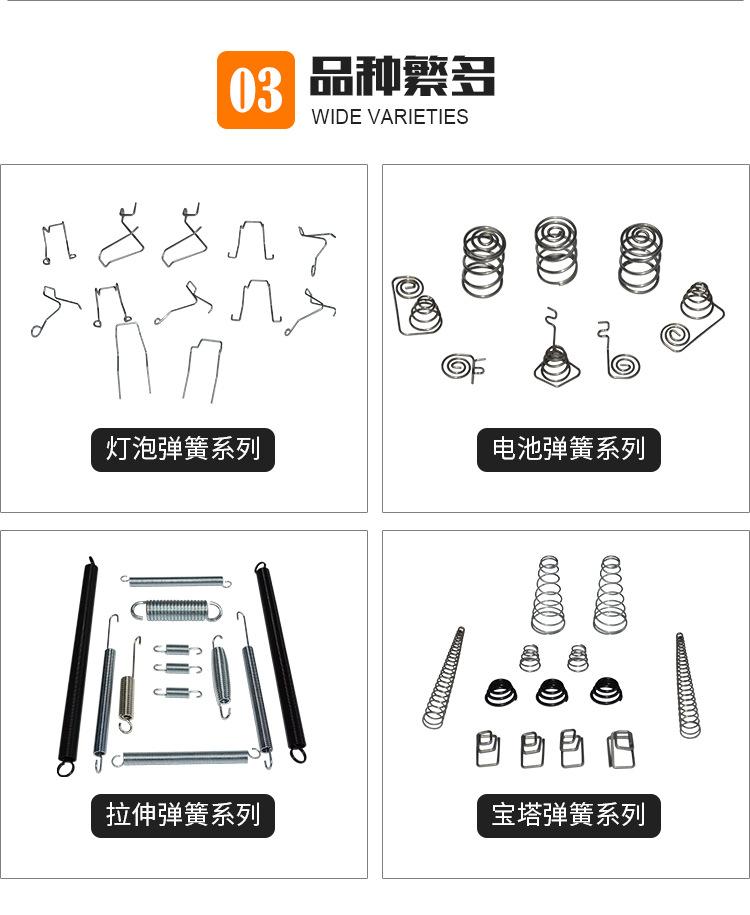 03 品种繁多
WIDE VARIETIES

灯泡弹簧系列

电池弹簧系列

拉伸弹簧系列

宝塔弹簧系列