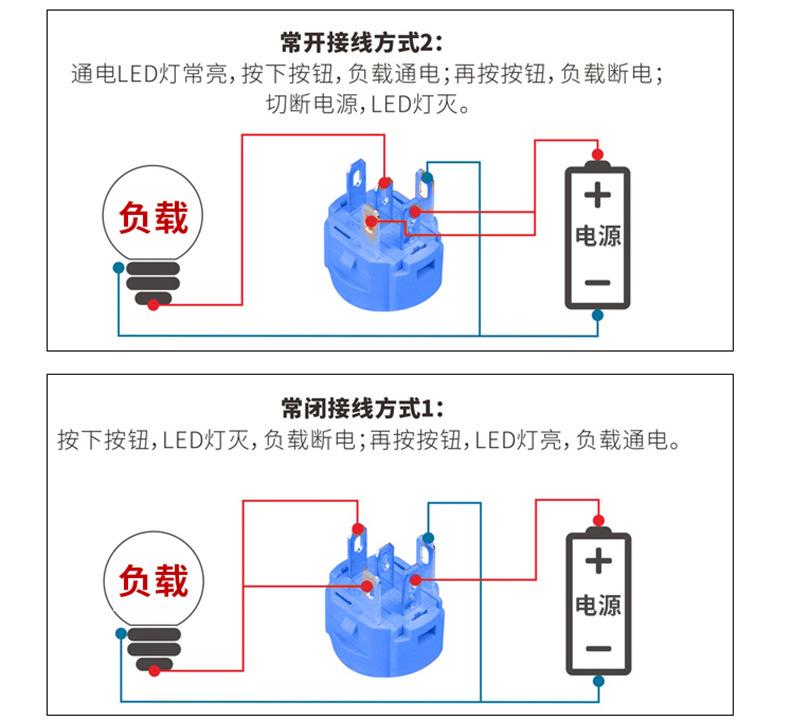 常开接线方式2:
通电LED灯常亮,按下按钮,负载通电;再按按钮,负载断电;切断电源,LED灯灭。

负载

+
电源
−

常闭接线方式1:
按下按钮,LED灯灭,负载断电;再按按钮,LED灯亮,负载通电。

负载

+
电源
−