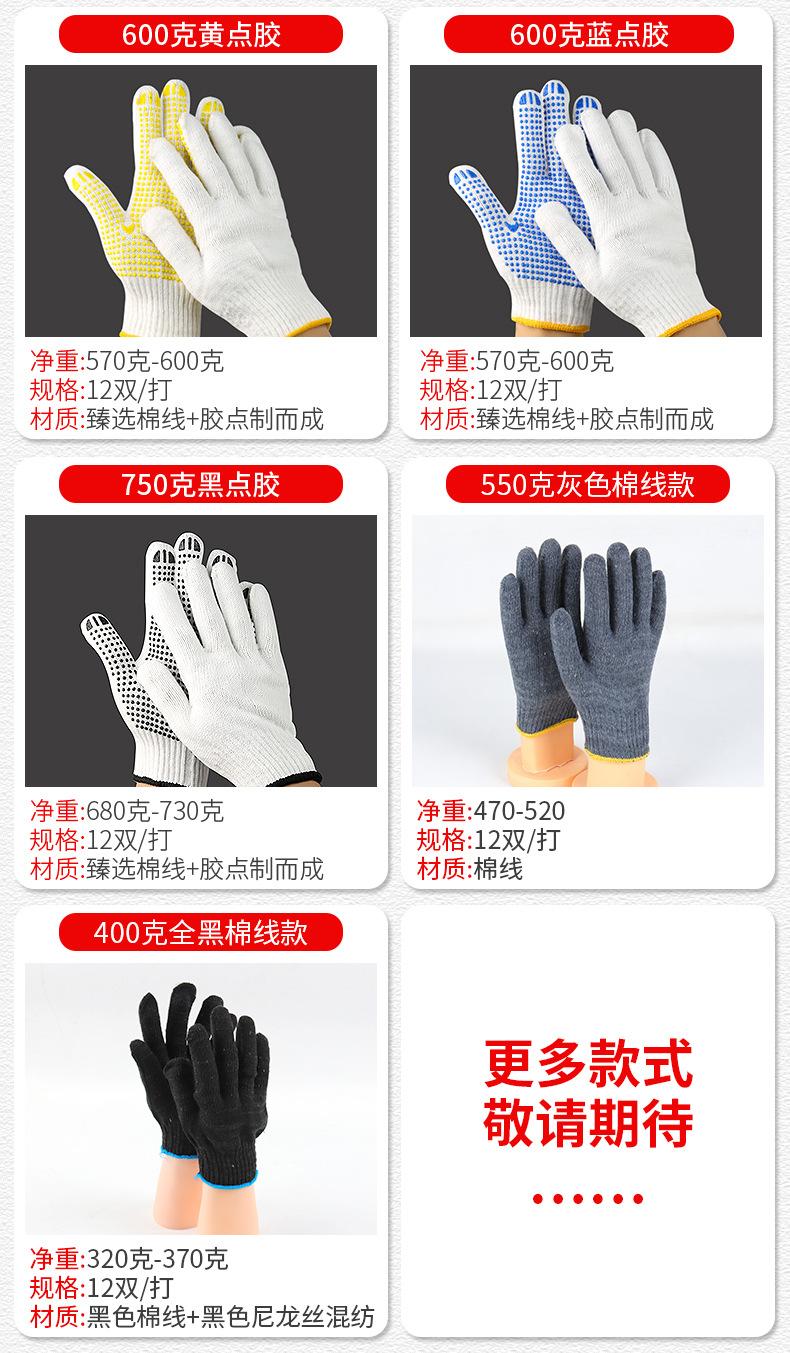 600克黄点胶

净重:570克-600克
规格:12双/打
材质:臻选棉线+胶点制而成

600克蓝点胶

净重:570克-600克
规格:12双/打
材质:臻选棉线+胶点制而成

750克黑点胶

净重:680克-730克
规格:12双/打
材质:臻选棉线+胶点制而成

550克灰色棉线款

净重:470-520
规格:12双/打
材质:棉线

400克全黑棉线款

净重:320克-370克
规格:12双/打
材质:黑色棉线+黑色尼龙丝混纺

更多款式
敬请期待