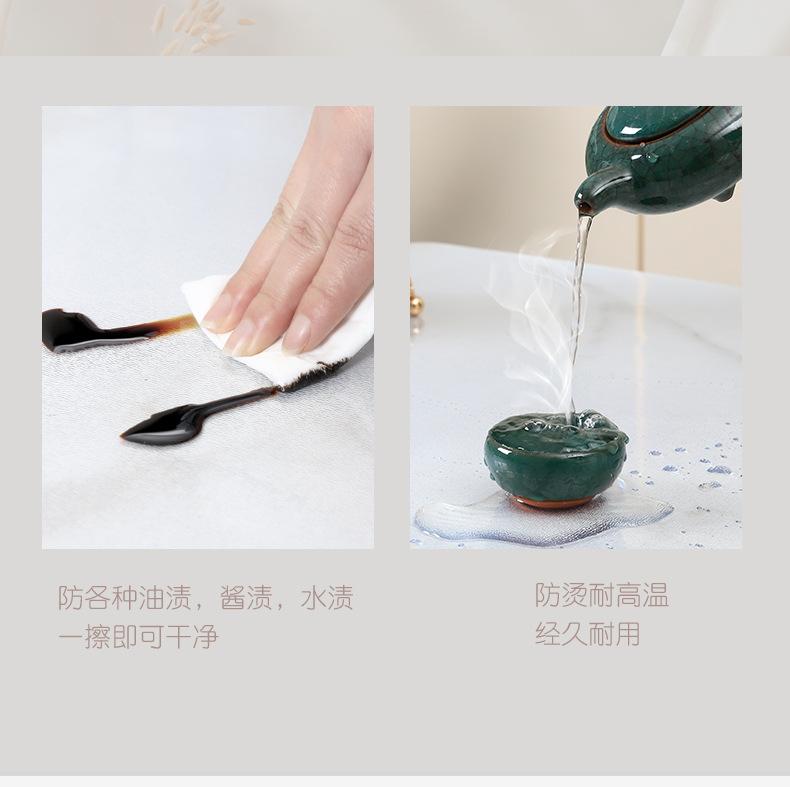 防各种油渍，酱渍，水渍
一擦即可干净

防烫耐高温
经久耐用