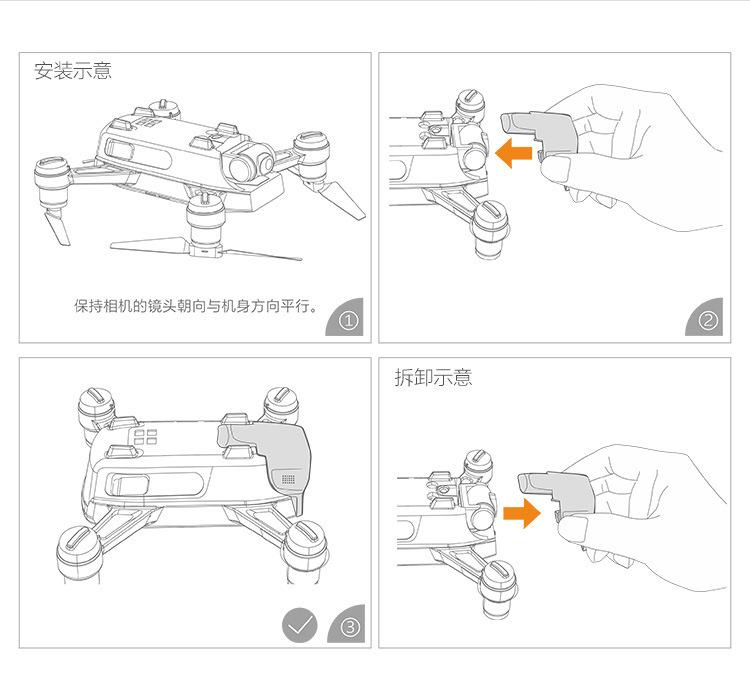 安装示意

保持相机的镜头朝向与机身方向平行。

①

②

③

拆卸示意