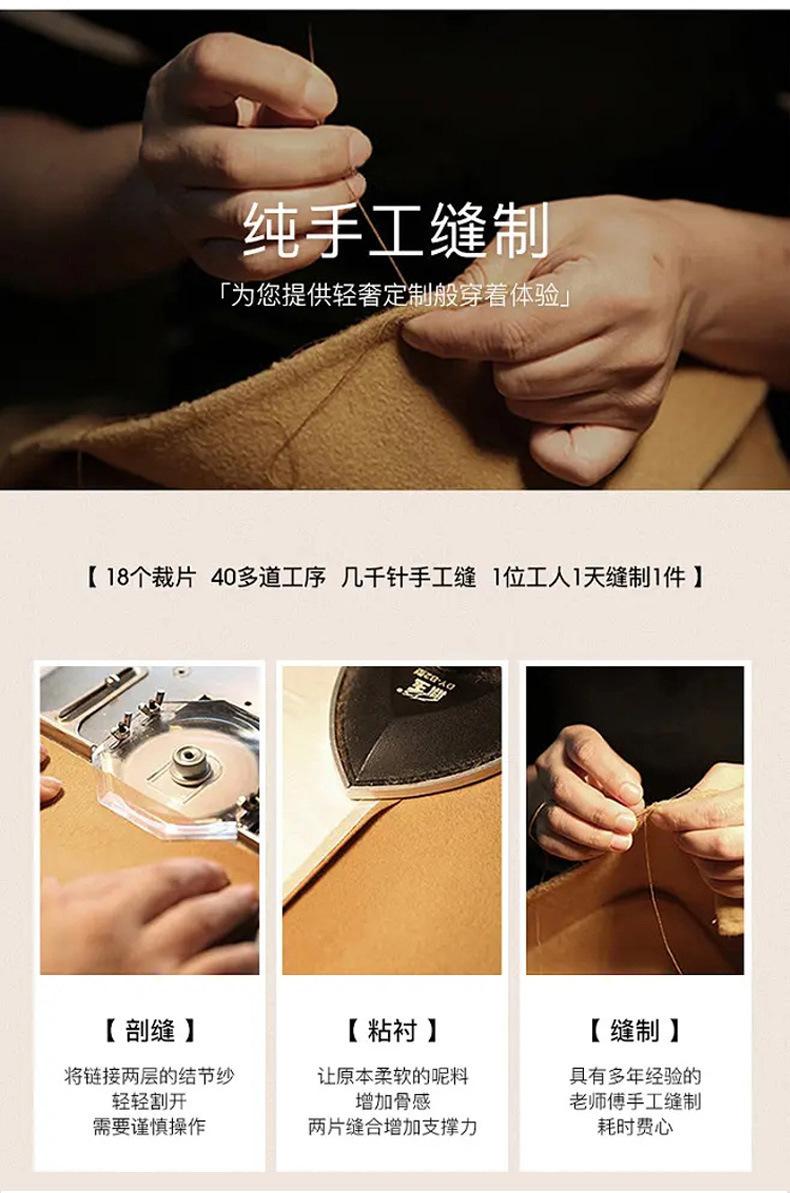 纯手工缝制

「为您提供轻奢定制般穿着体验」

【 18个裁片 40多道工序 几千针手工缝 1位工人1天缝制1件 】

【 剖缝 】

将链接两层的结节纱
轻轻割开
需要谨慎操作

【 粘衬 】

让原本柔软的呢料
增加骨感
两片缝合增加支撑力

【 缝制 】

具有多年经验的
老师傅手工缝制
耗时费心