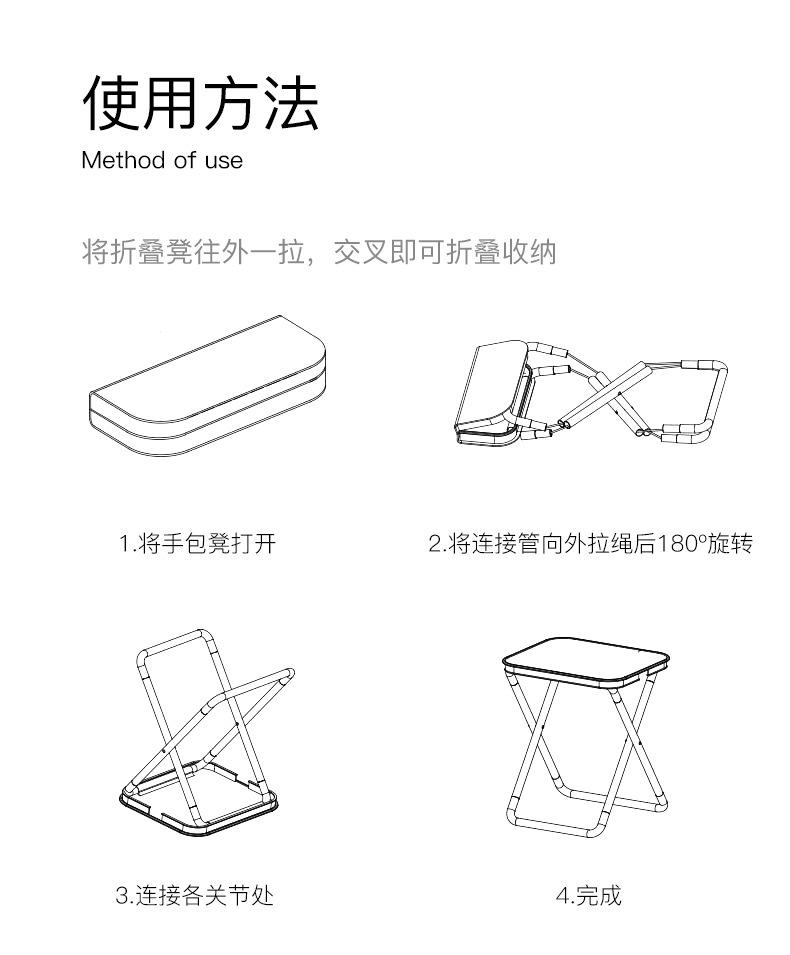 使用方法
Method of use

将折叠凳往外一拉，交叉即可折叠收纳

1.将手包凳打开

2.将连接管向外拉绳后180°旋转

3.连接各关节处

4.完成