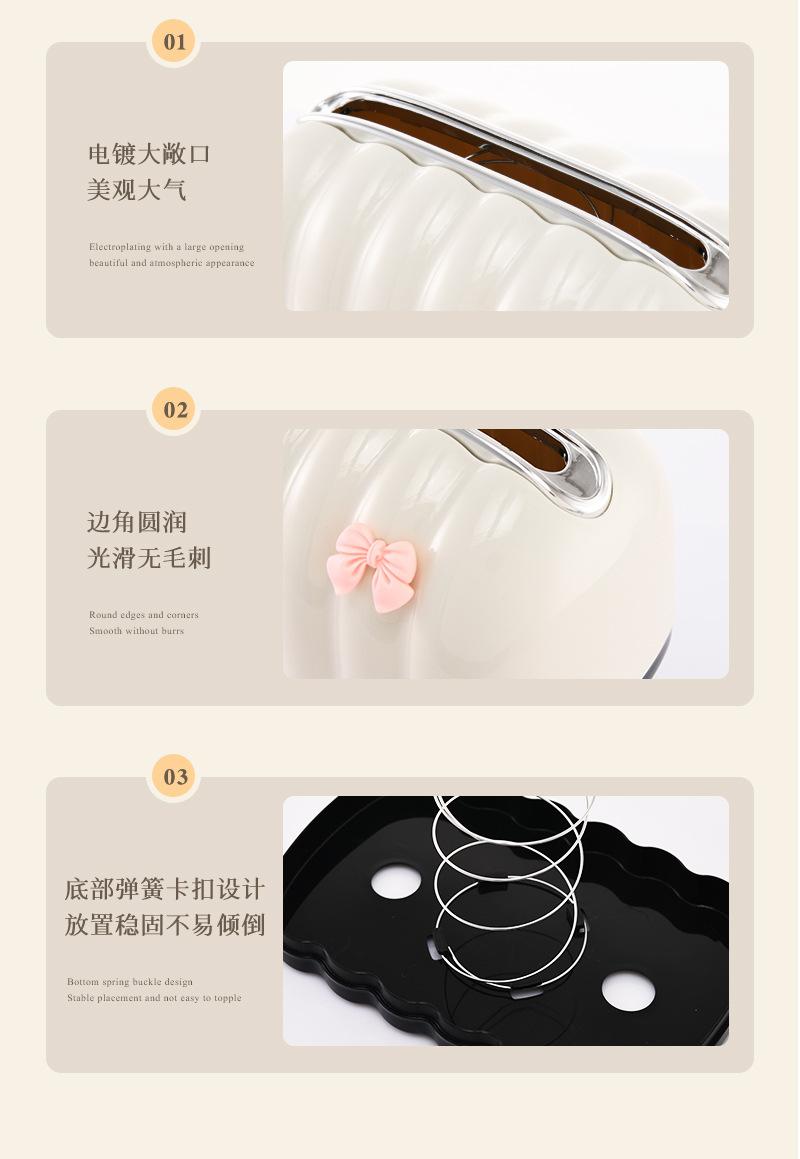 01

电镀大敞口
美观大气

Electroplating with a large opening
beautiful and atmospheric appearance

02

边角圆润
光滑无毛刺

Round edges and corners
Smooth without burrs

03

底部弹簧卡扣设计
放置稳固不易倾倒

Bottom spring buckle design
Stable placement and not easy to topple