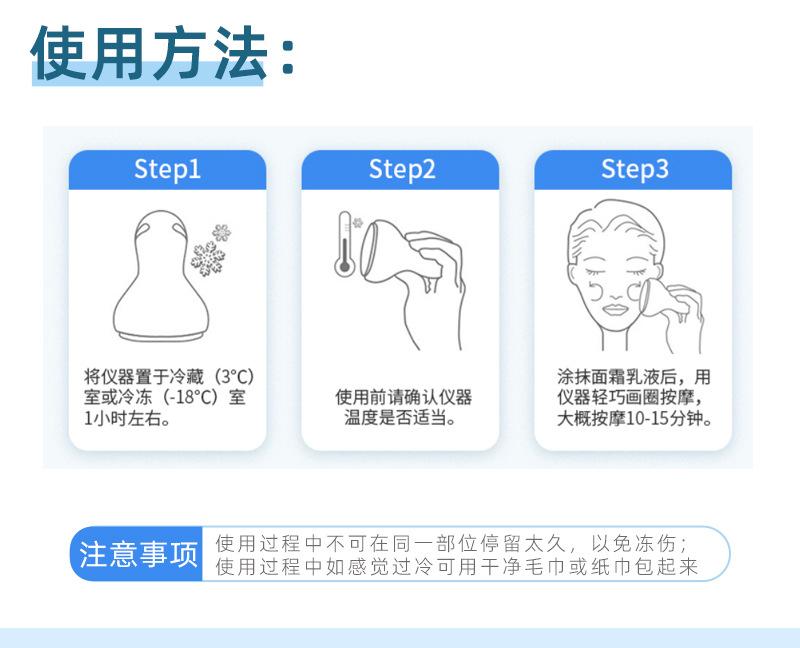 使用方法：

Step1

将仪器置于冷藏（3°C）室或冷冻（-18°C）室1小时左右。

Step2

使用前请确认仪器温度是否适当。

Step3

涂抹面霜乳液后，用仪器轻巧画圈按摩，大概按摩10-15分钟。

注意事项

使用过程中不可在同一部位停留太久，以免冻伤；
使用过程中如感觉过冷可用干净毛巾或纸巾包起来