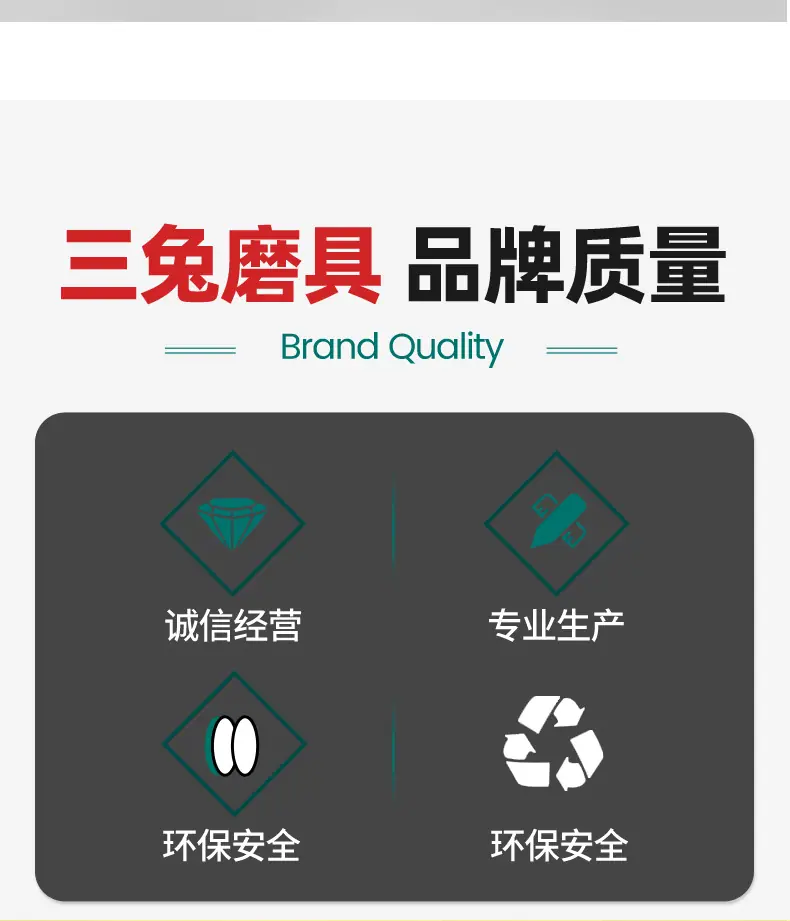 三兔磨具 品牌质量

Brand Quality

诚信经营

专业生产

环保安全

环保安全