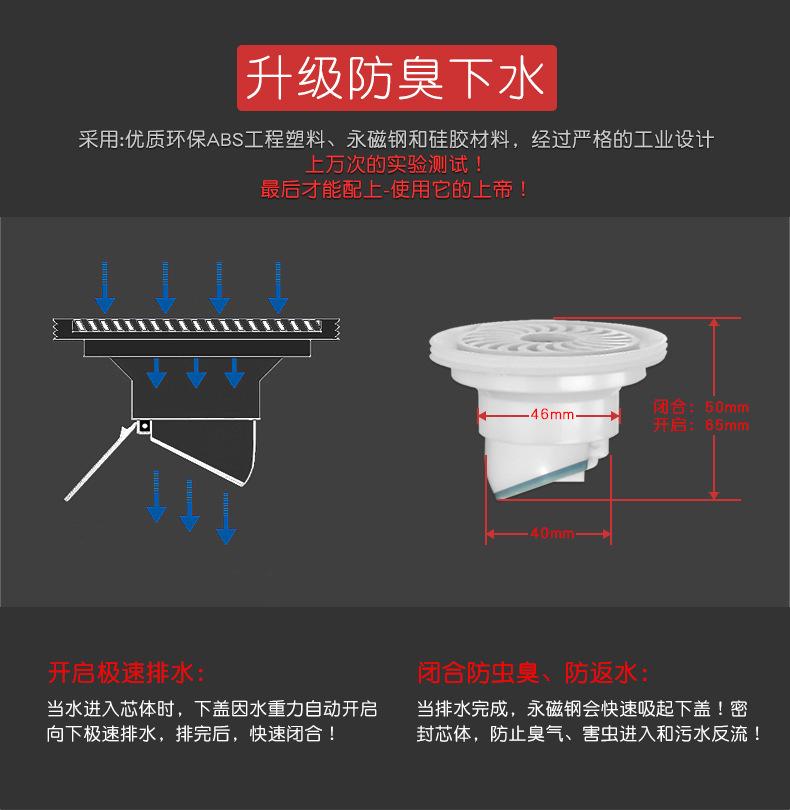 升级防臭下水

采用:优质环保ABS工程塑料、永磁钢和硅胶材料，经过严格的工业设计
上万次的实验测试！
最后才能配上-使用它的上帝！

46mm
闭合：50mm
开启：65mm
40mm

开启极速排水：
当水进入芯体时，下盖因水重力自动开启向下极速排水，排完后，快速闭合！

闭合防虫臭、防返水：
当排水完成，永磁钢会快速吸起下盖！密封芯体，防止臭气、害虫进入和污水反流！