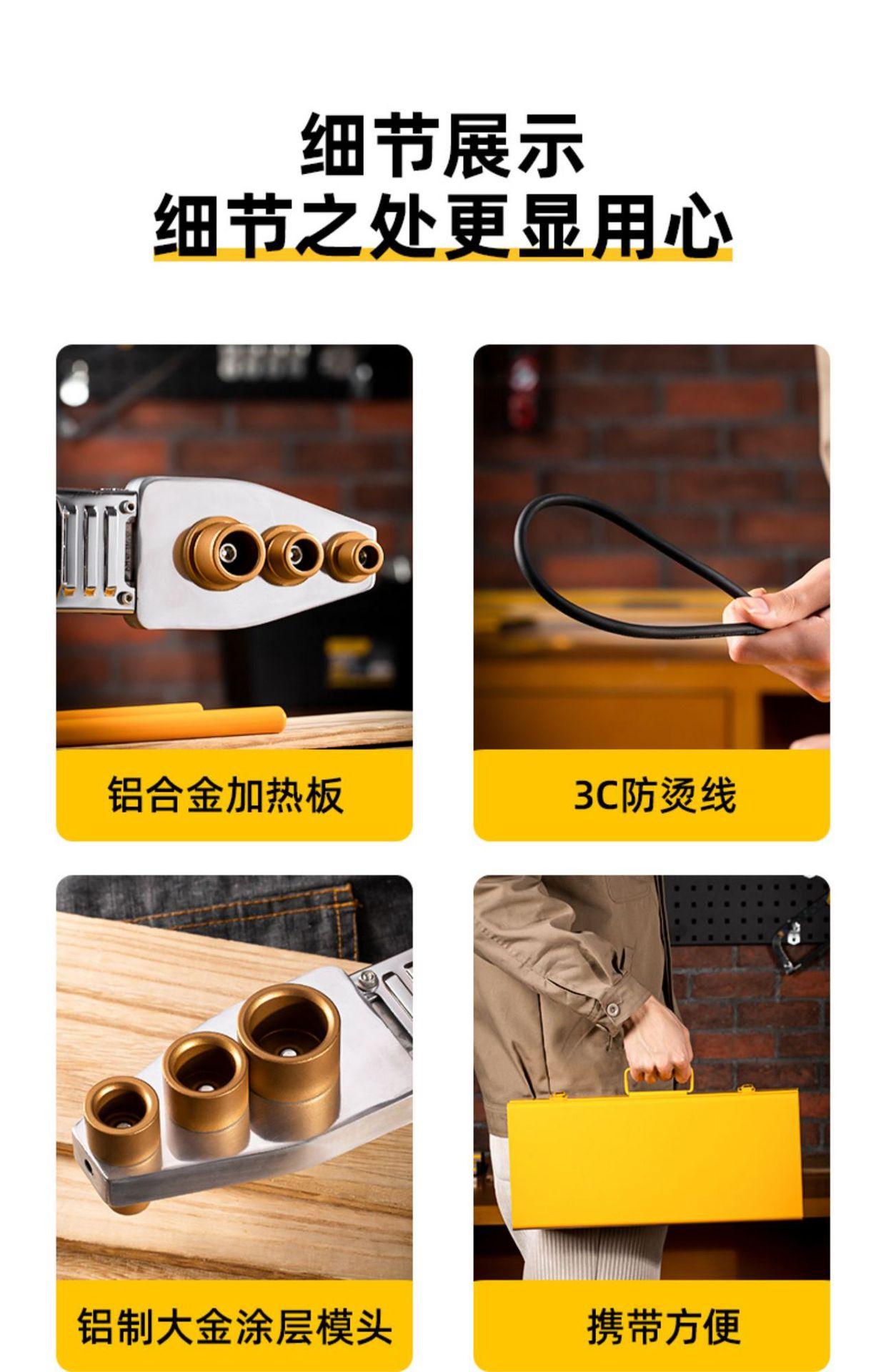 细节展示
细节之处更显用心

铝合金加热板

3C防烫线

铝制大金涂层模头

携带方便