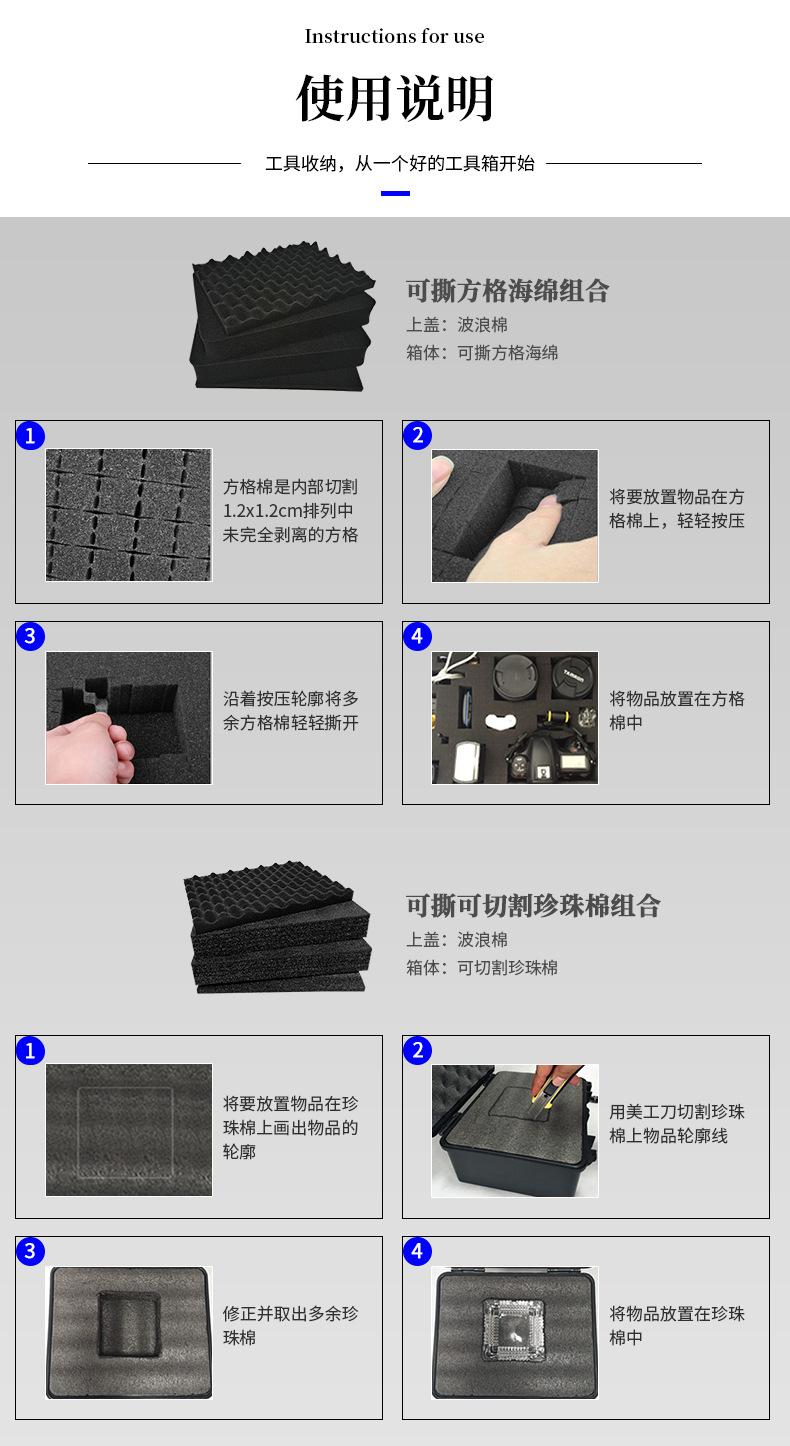 Instructions for use

使用说明

工具收纳，从一个好的工具箱开始

可撕方格海绵组合
上盖：波浪棉
箱体：可撕方格海绵

1
方格棉是内部切割1.2x1.2cm排列中未完全剥离的方格

2
将要放置物品在方格棉上，轻轻按压

3
沿着按压轮廓将多余方格棉轻轻撕开

4
TAMRON
将物品放置在方格棉中

可撕可切割珍珠棉组合
上盖：波浪棉
箱体：可切割珍珠棉

1
将要放置物品在珍珠棉上画出物品的轮廓

2
用美工刀切割珍珠棉上物品轮廓线

3
修正并取出多余珍珠棉

4
将物品放置在珍珠棉中