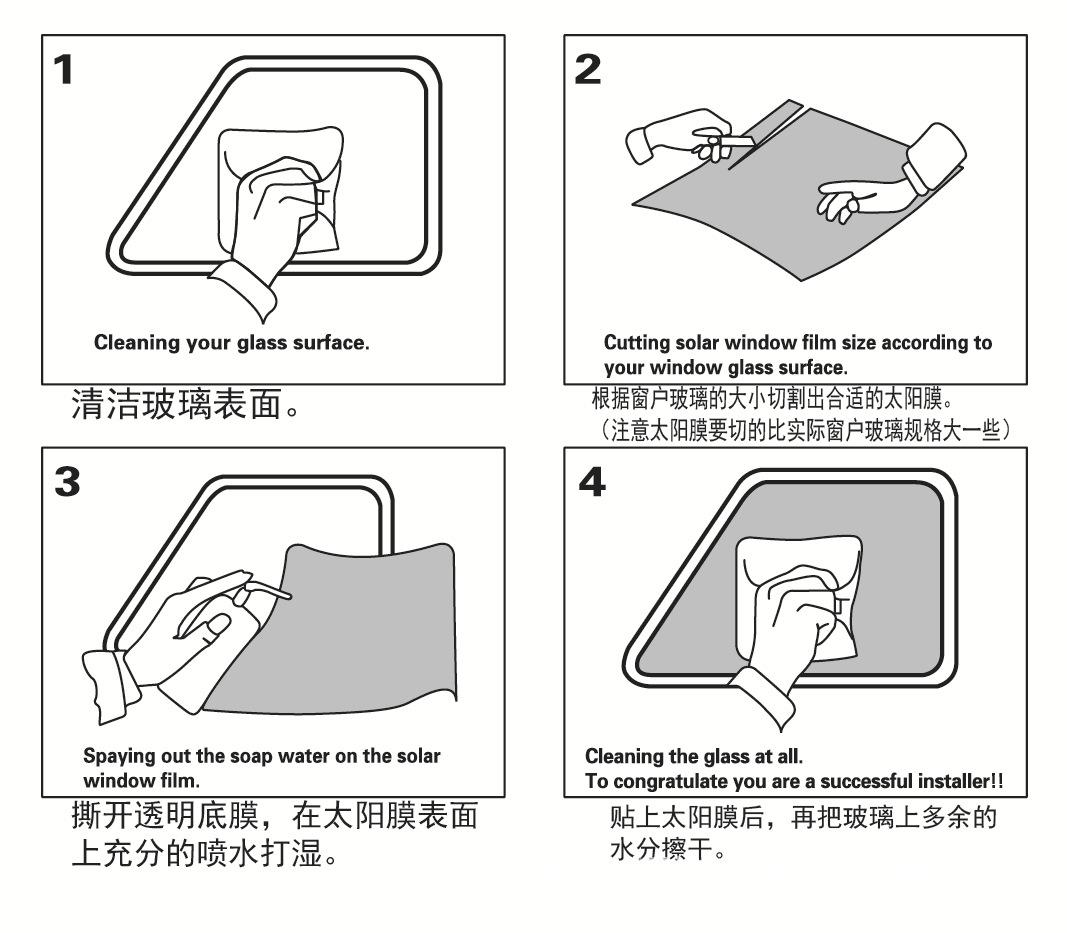 1

Cleaning your glass surface.

清洁玻璃表面。

2

Cutting solar window film size according to your window glass surface.

根据窗户玻璃的大小切割出合适的太阳膜。
（注意太阳膜要切的比实际窗户玻璃规格大一些）

3

Spaying out the soap water on the solar window film.

撕开透明底膜，在太阳膜表面上充分的喷水打湿。

4

Cleaning the glass at all.
To congratulate you are a successful installer!!

贴上太阳膜后，再把玻璃上多余的水分擦干。