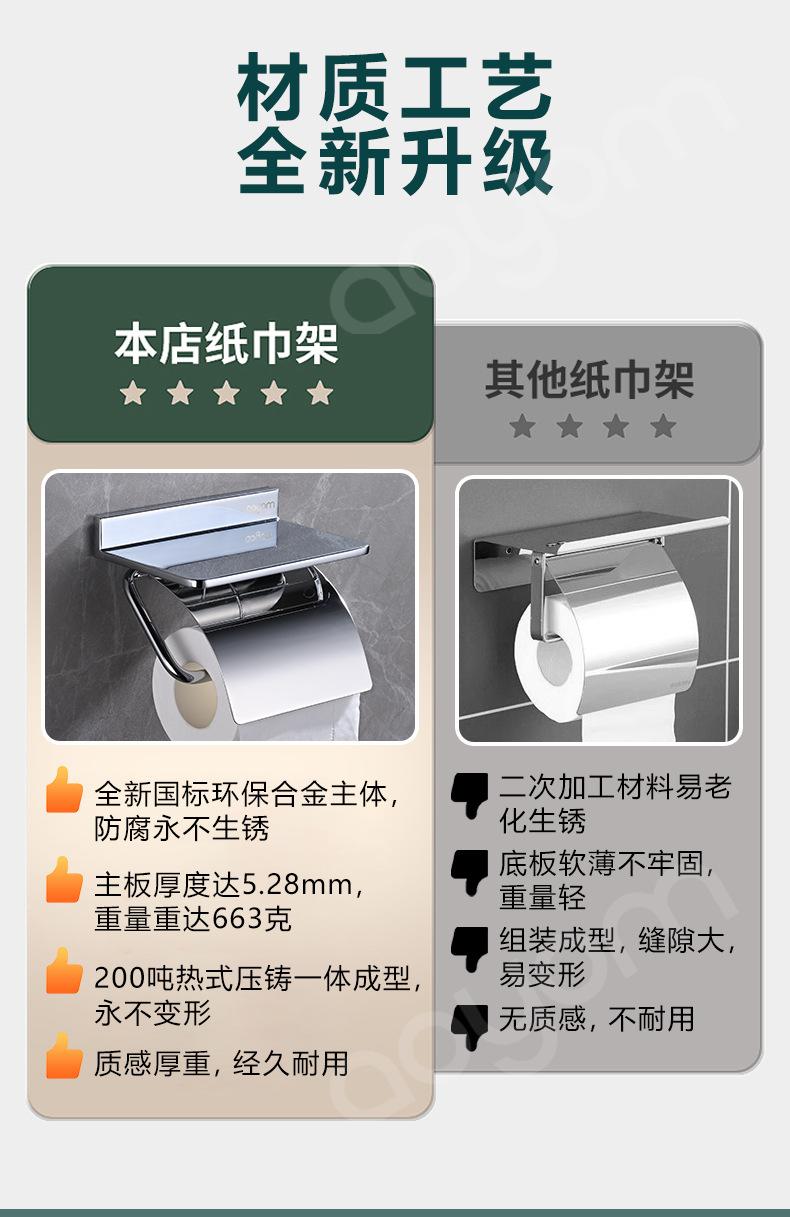 材质工艺
全新升级

本店纸巾架

全新国标环保合金主体，防腐永不生锈

主板厚度达5.28mm，重量重达663克

200吨热式压铸一体成型，永不变形

质感厚重，经久耐用

其他纸巾架

二次加工材料易老化生锈

底板软薄不牢固，重量轻

组装成型，缝隙大，易变形

无质感，不耐用